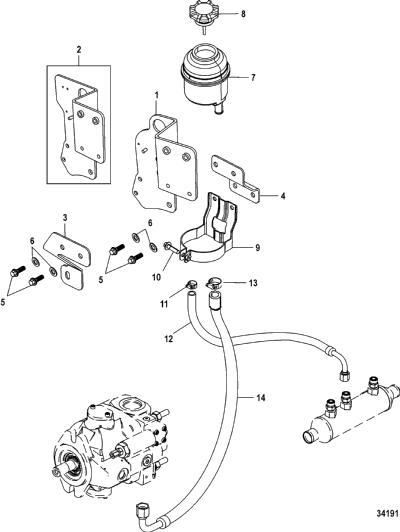 8
2
7
1
4
3
6
6
9
5
10
5
13
11
12
14
34191