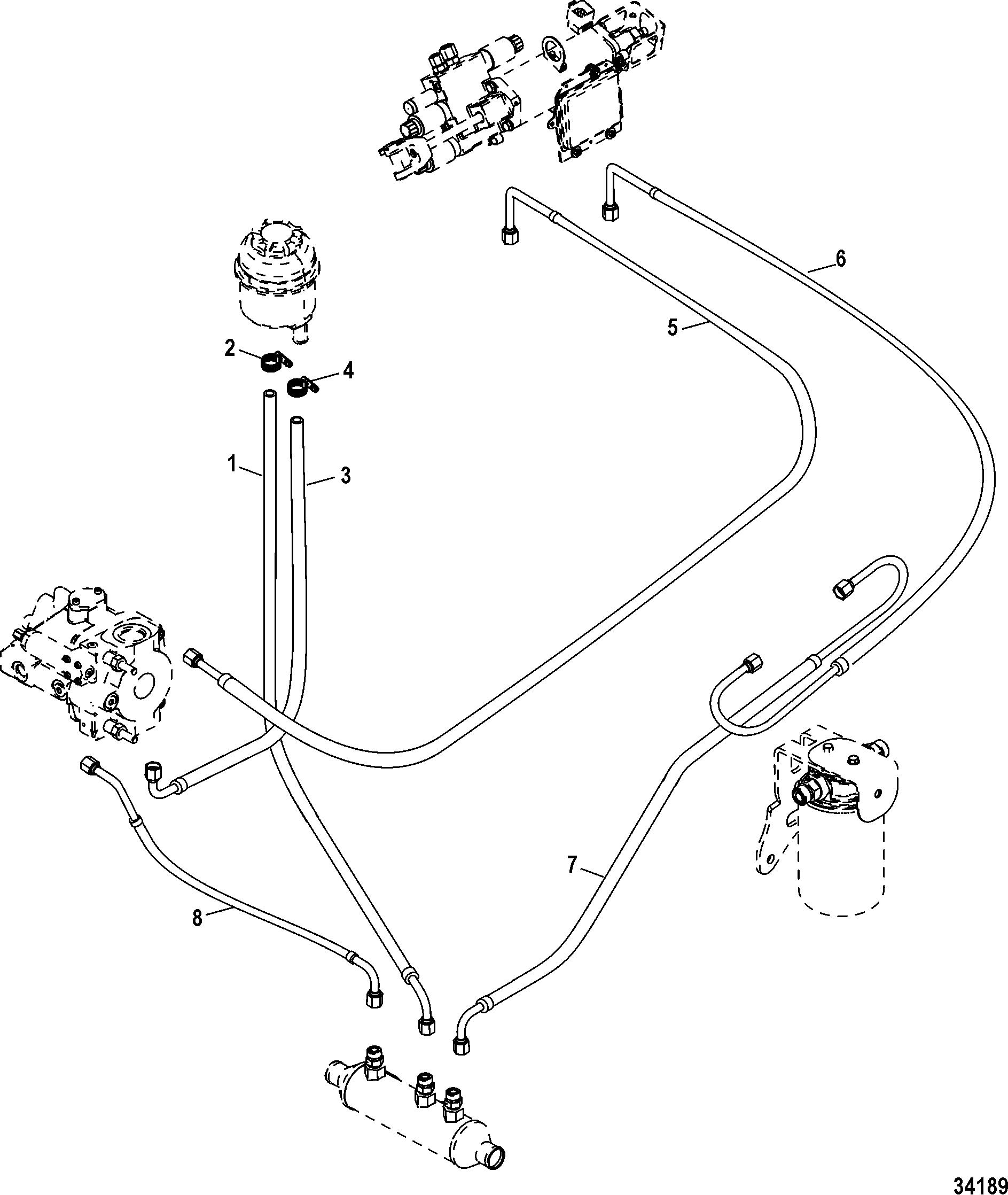 6
5
2
4
1
3
7
8
34189