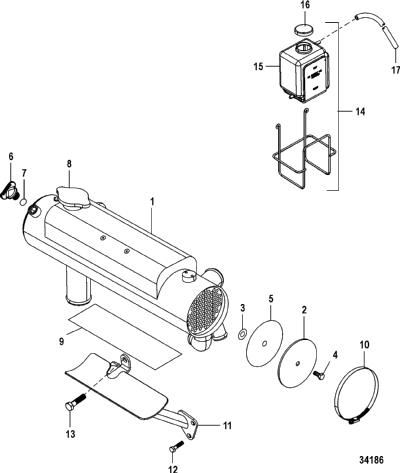 16
15
17
14
6
7
8
1
3
5
2
9
4
10
13
11
12
34186