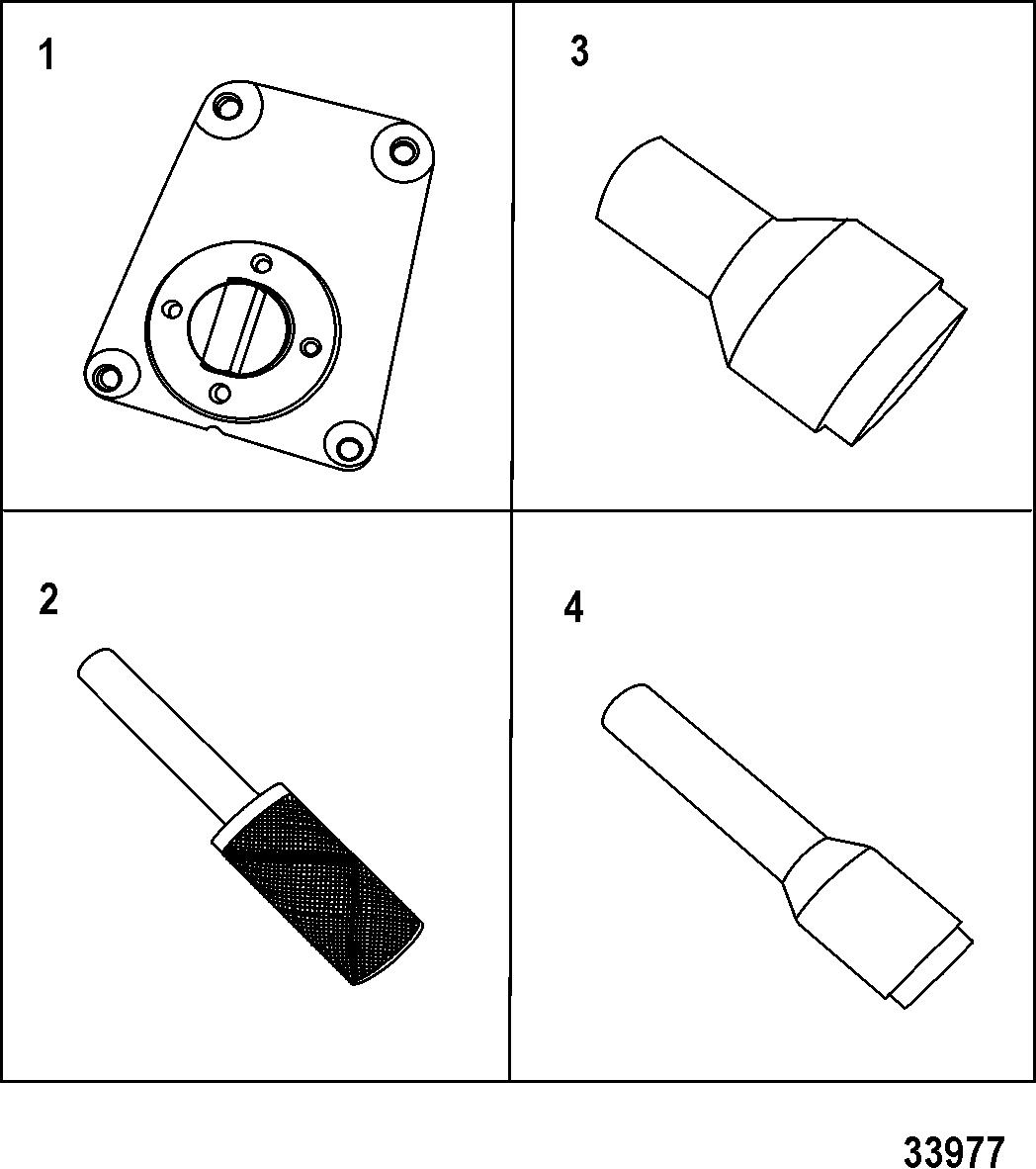 1

3

2

4

33977