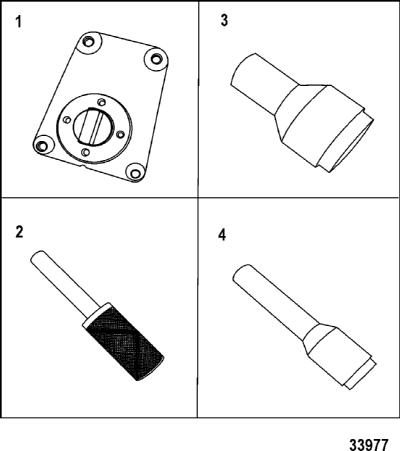 1

3

2

4

33977