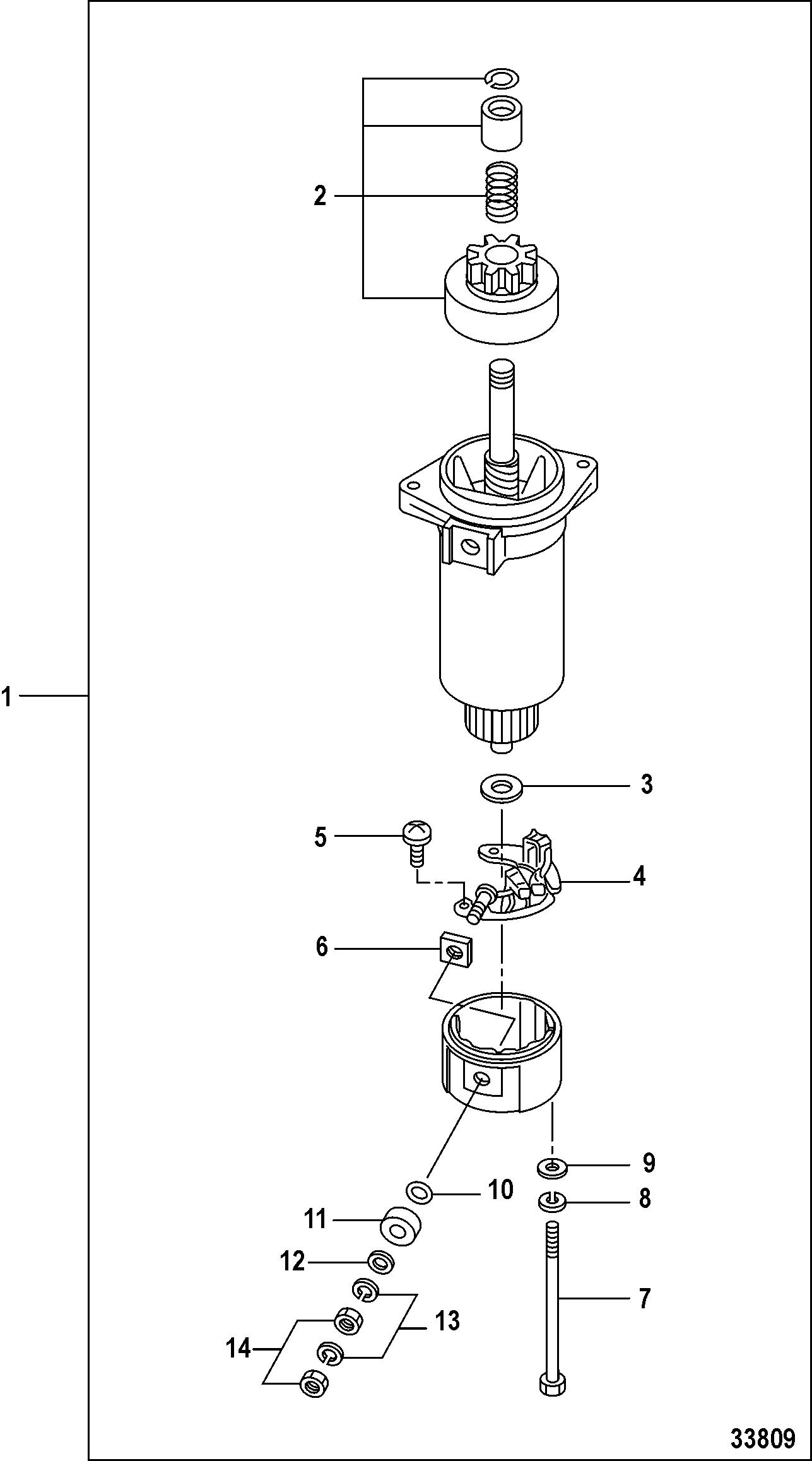 2

1

3

5

4

6

9

10

8

11

12

7

13

14

33809