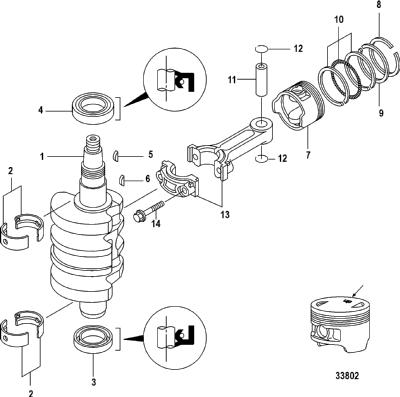 8
10
12
11
4
9
1
5
12
7
2
6
13
14
3
2
33802