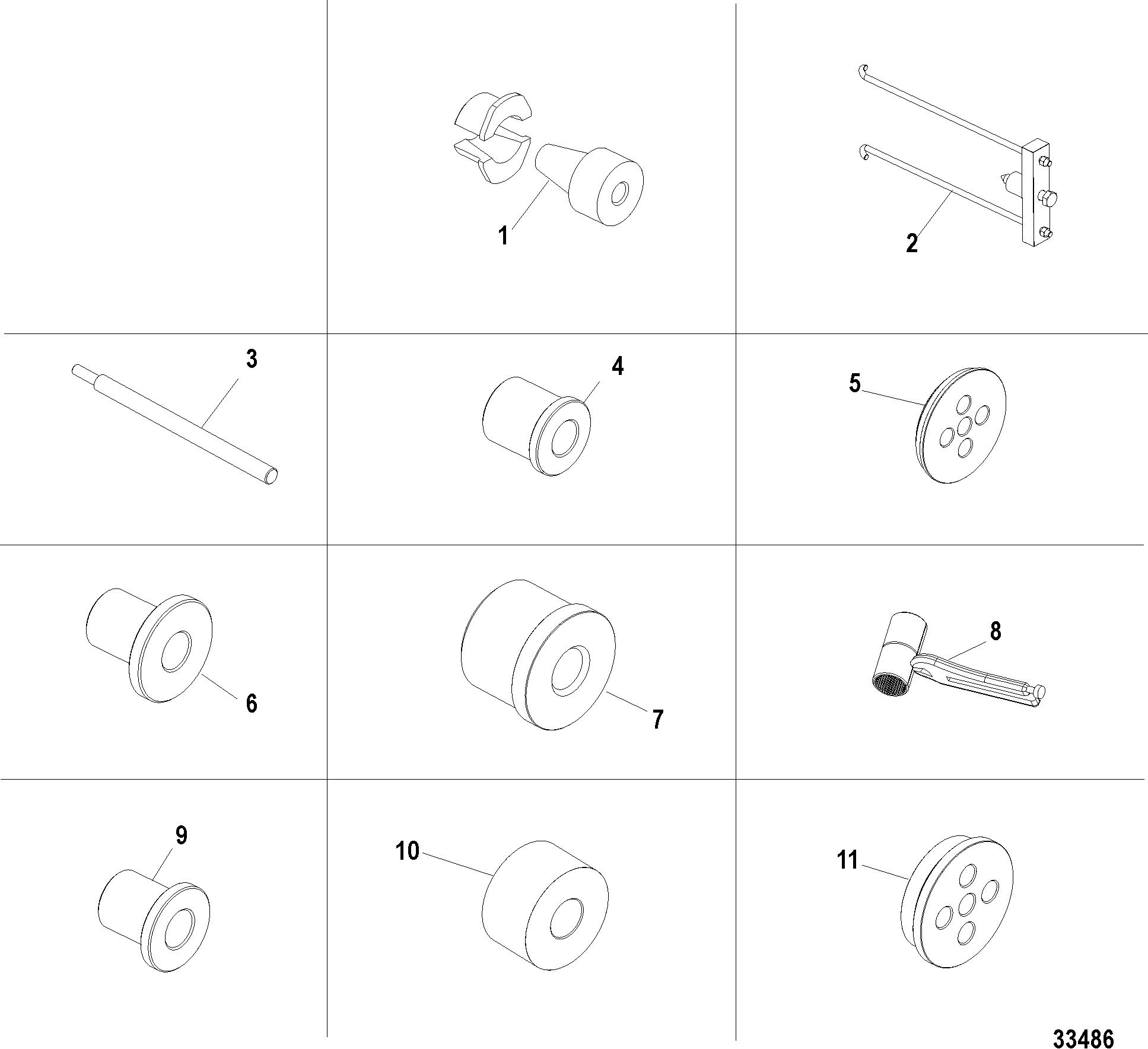 1

2

3

4

5

6

7

8

9

10

11

33486