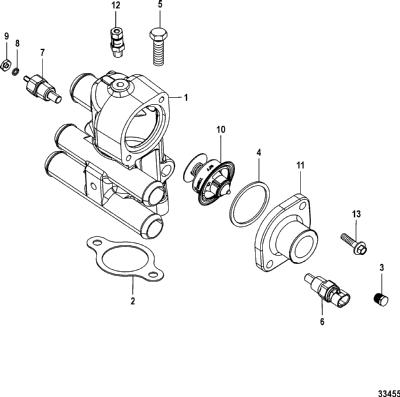 12
5
9
8
7
1
10
4
11
13
3
2
6
33455