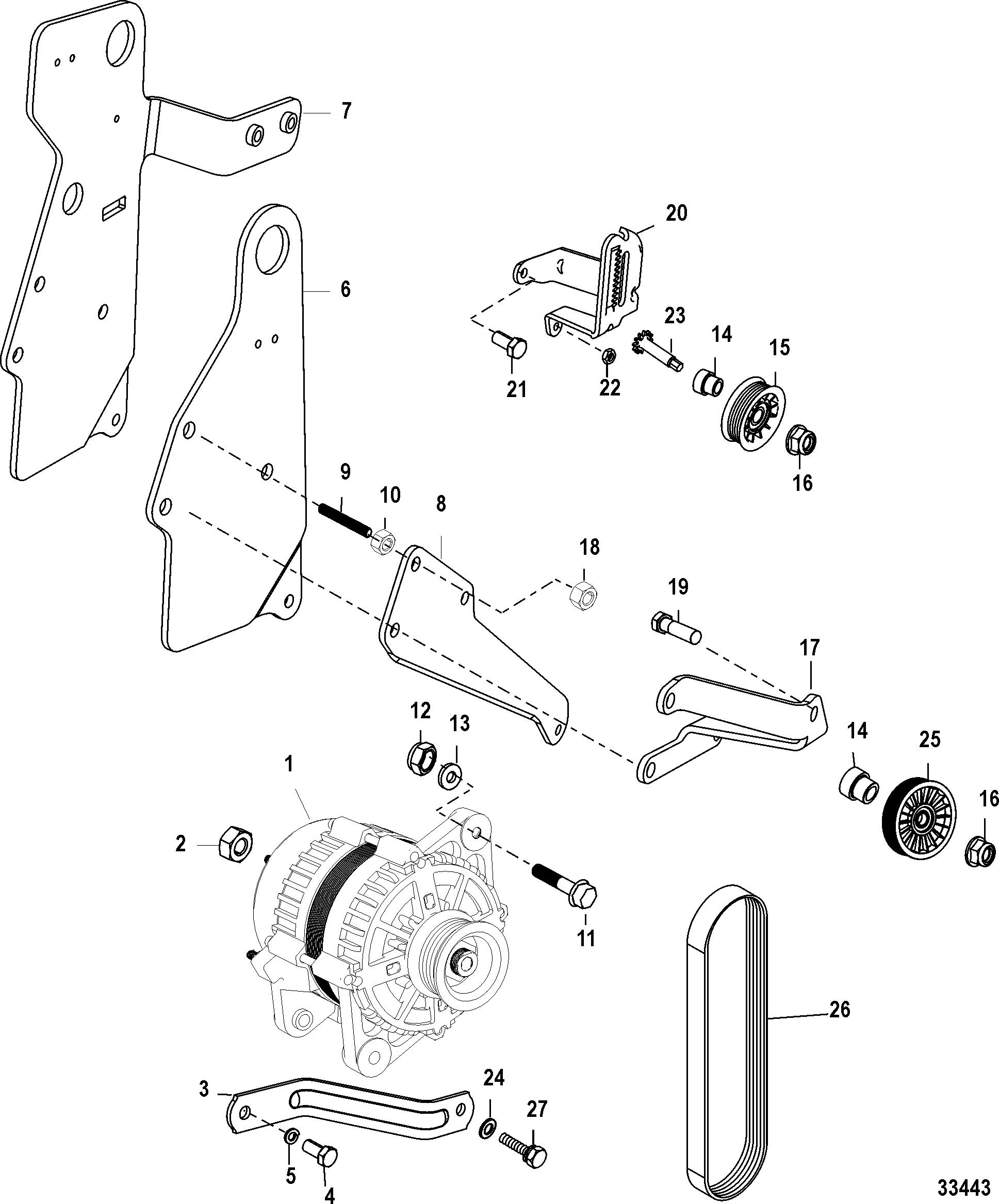 7
20
6
23
14
15
21
22
16
9
10
8
18
19
17
12
13
14
25
1
16
2
11
26
3
24
27
5
4
33443