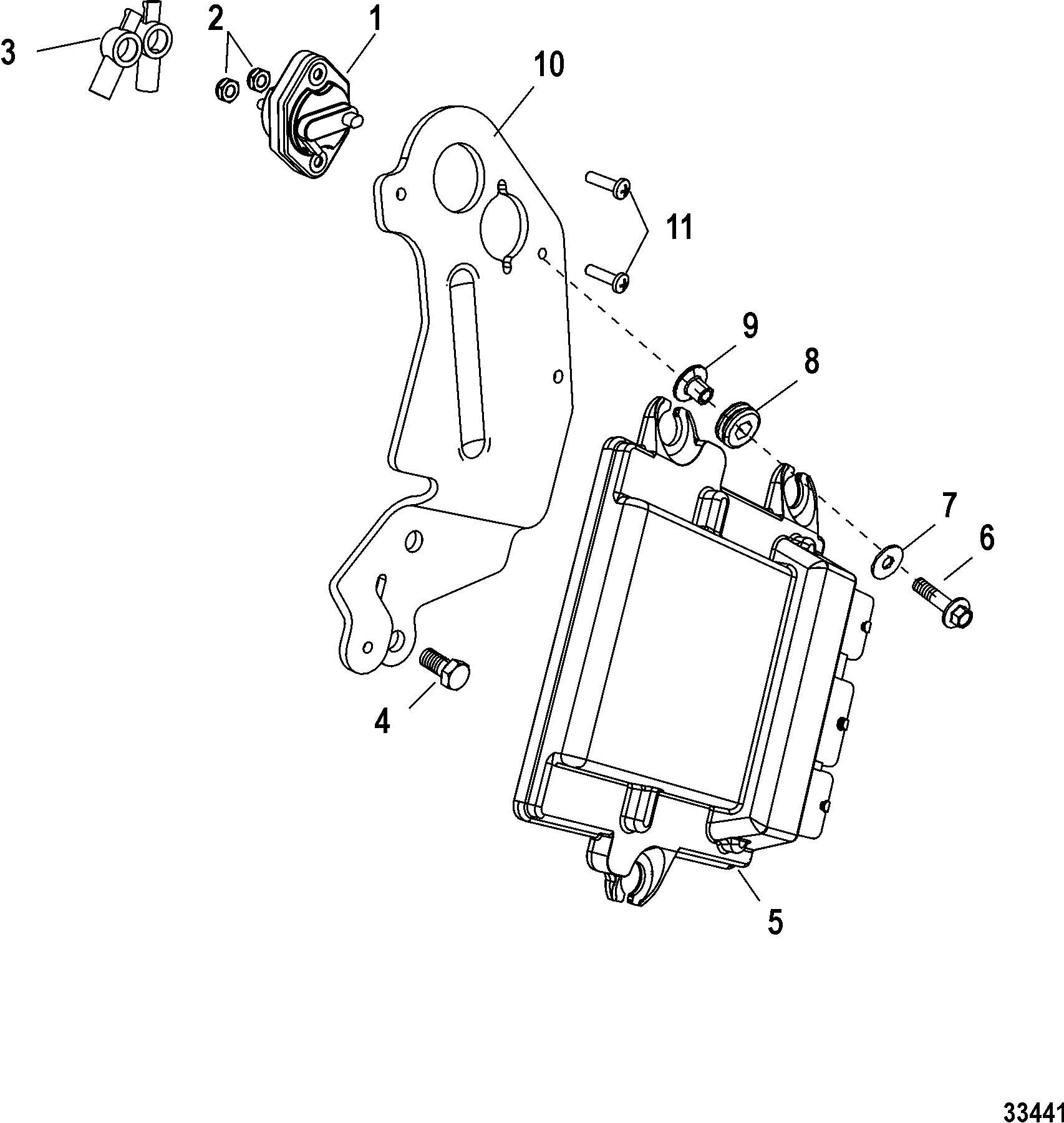 3
2
1
10
11
9
8
7
6
4
5
33441