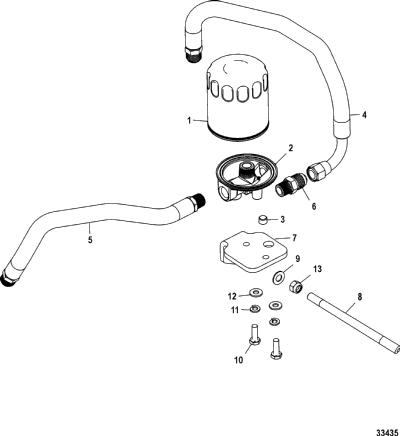 4
1
2
6
5
3
7
9
13
12
8
11
10
33435