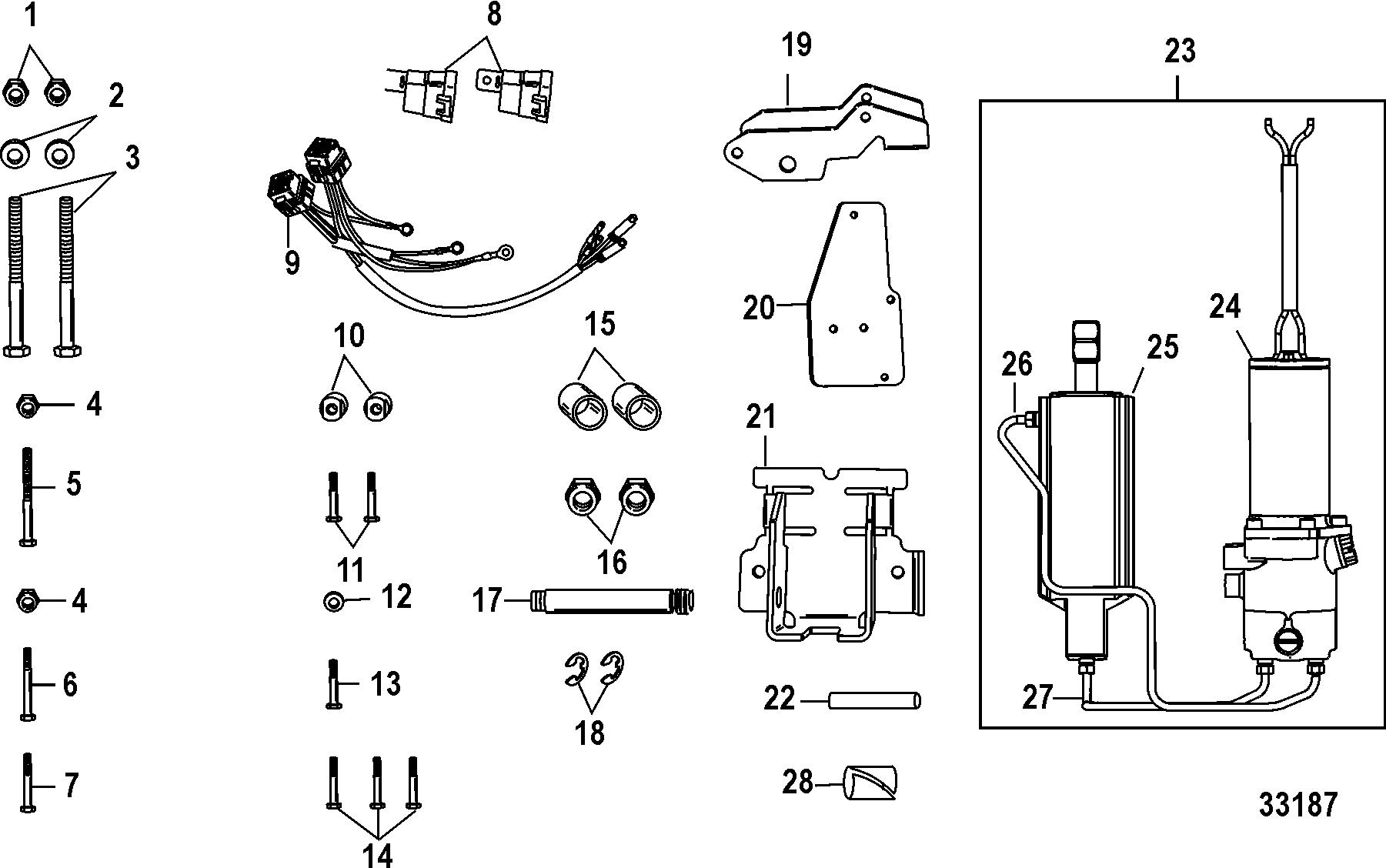 1
2
3
4
5
4
6
7
8
9
10
11
12
13
14
15
16
17
18
19
20
21
22
28
23
24
25
26
27
33187