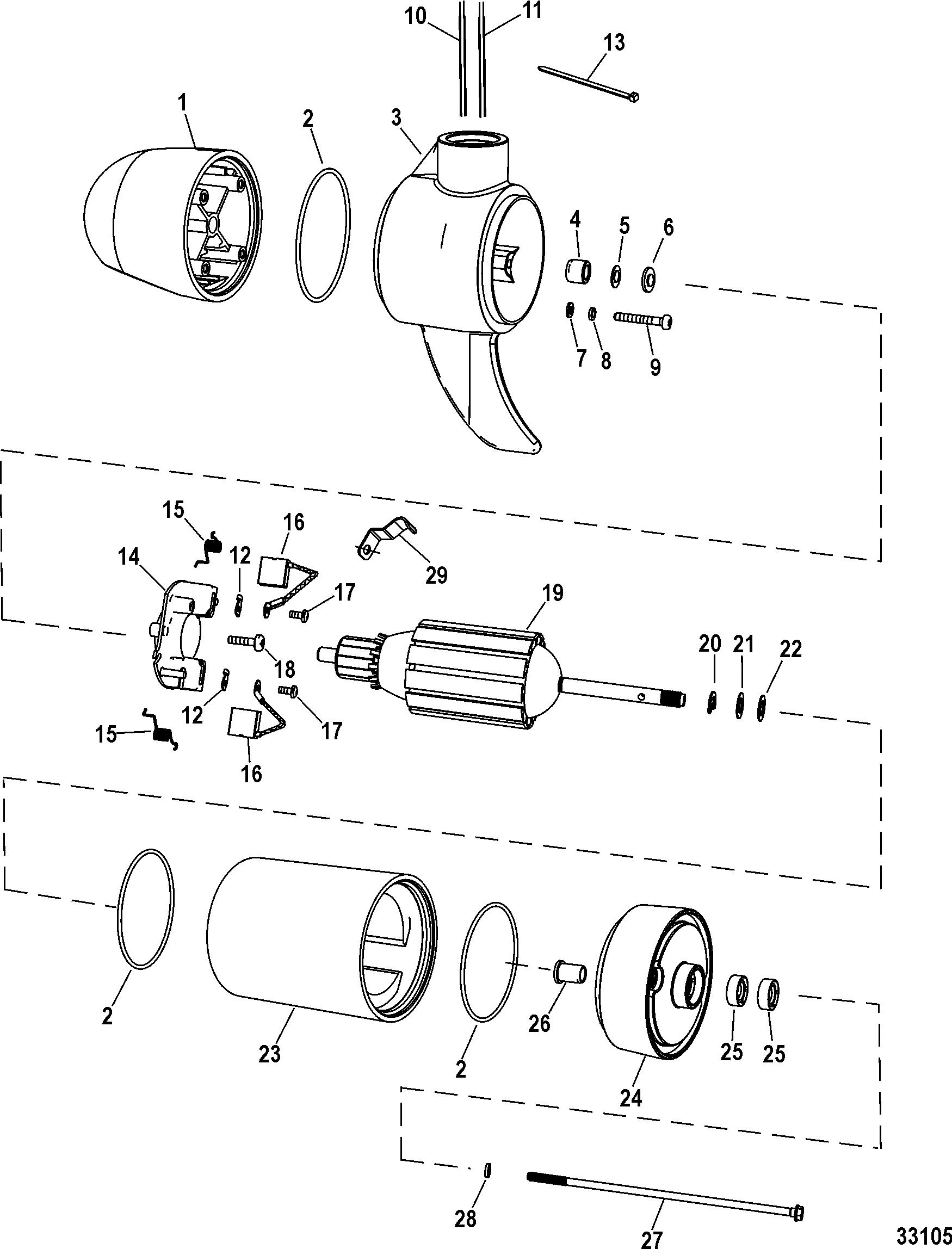 10
11
13
1
2
3
4
5
6
7
8
9
15
16
29
14
12
17
19
18
20
21
22
12
17
15
16
2
23
2
26
24
25
25
28
27
33105