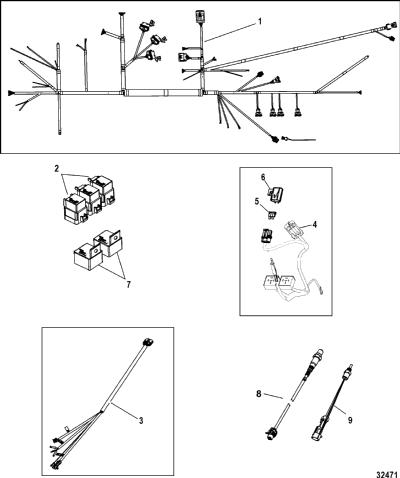 1

2

6

5

4

7

3

8

9

32471