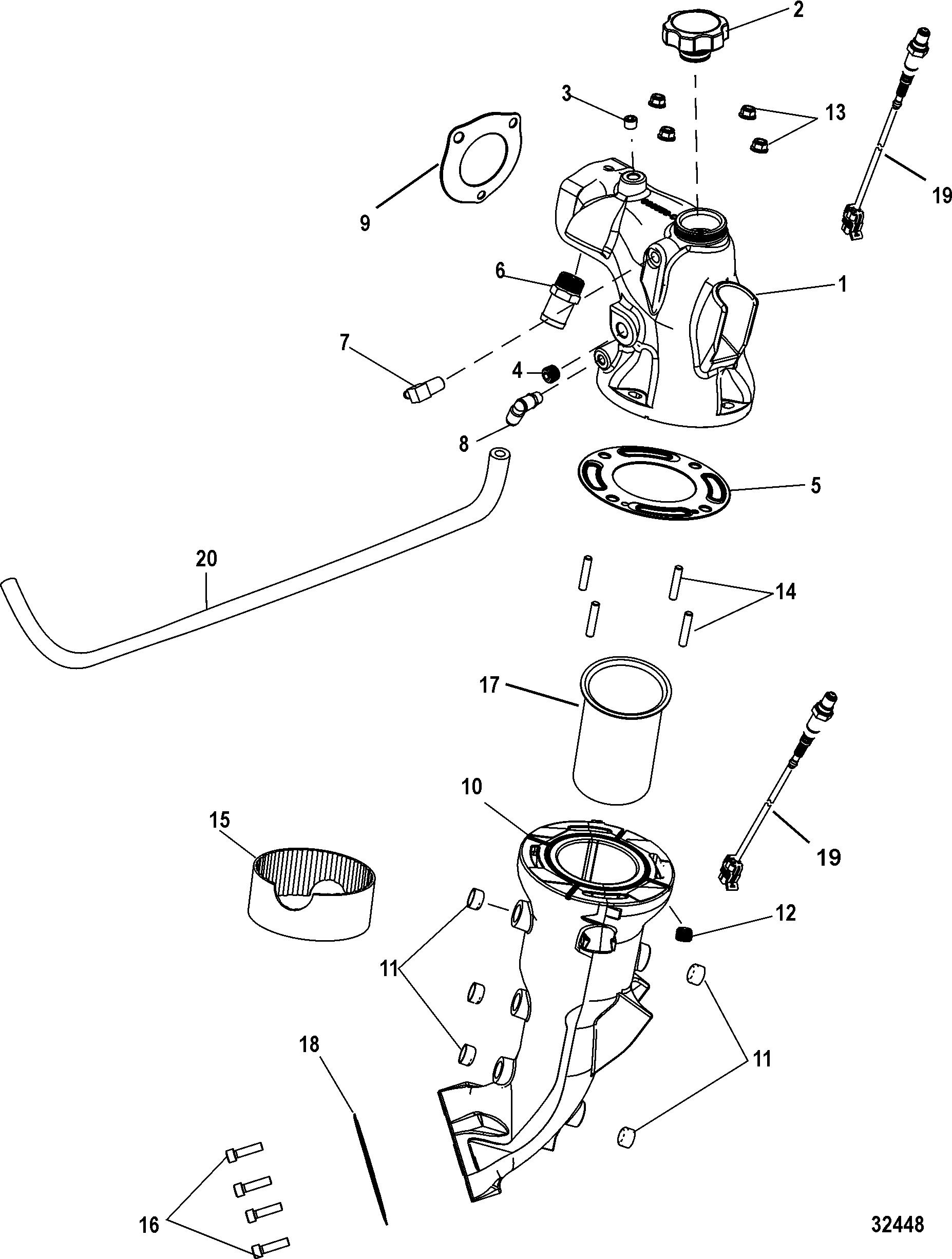 2
3
13
19
9
6
1
7
4
8
5
20
14
17
10
15
19
12
11
11
18
16
32448