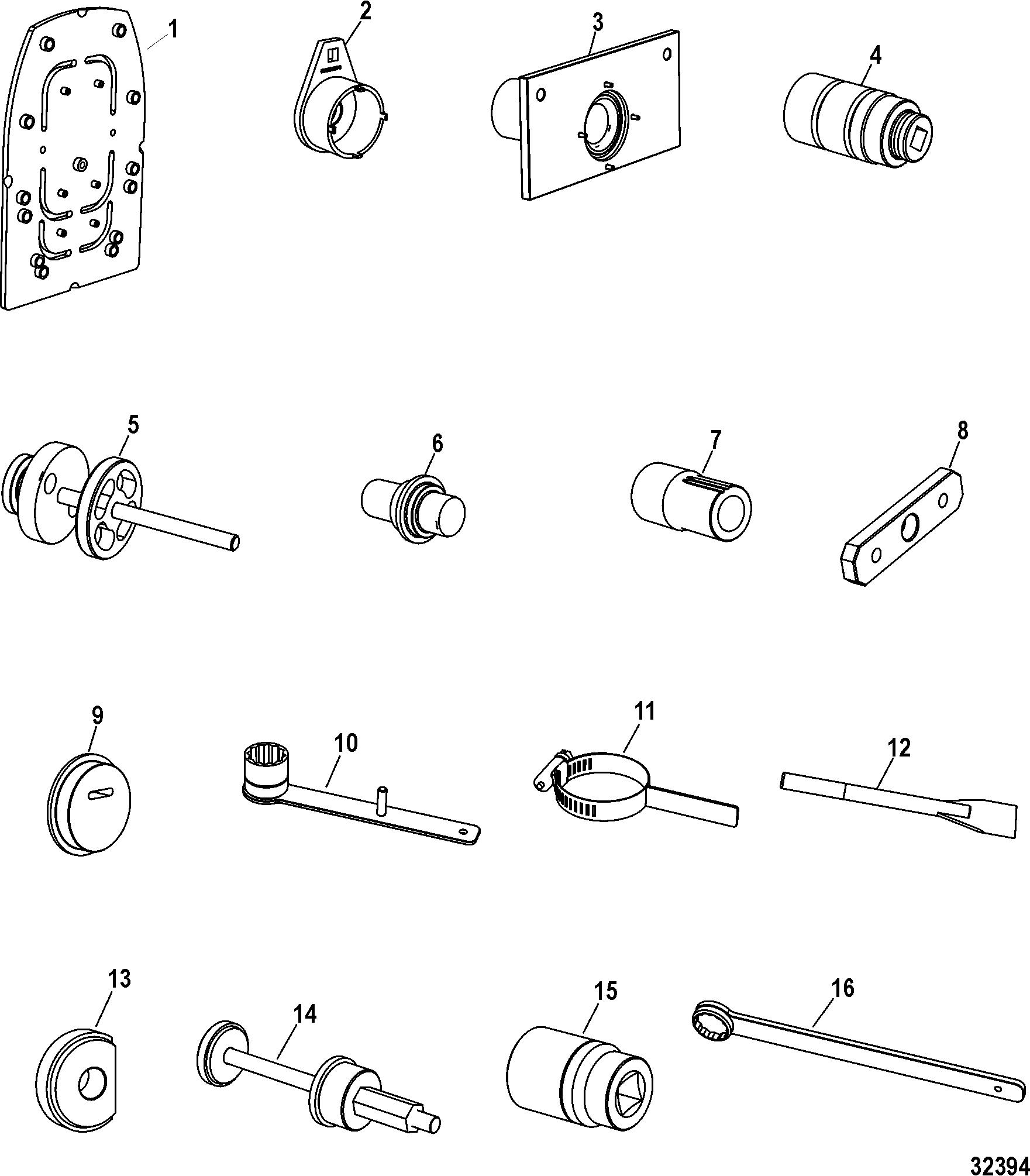 1
2
3
4
5
6
7
8
9
10
11
12
13
14
15
16
32394