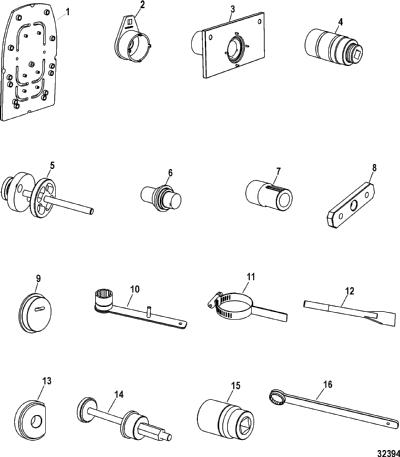 1
2
3
4
5
6
7
8
9
10
11
12
13
14
15
16
32394