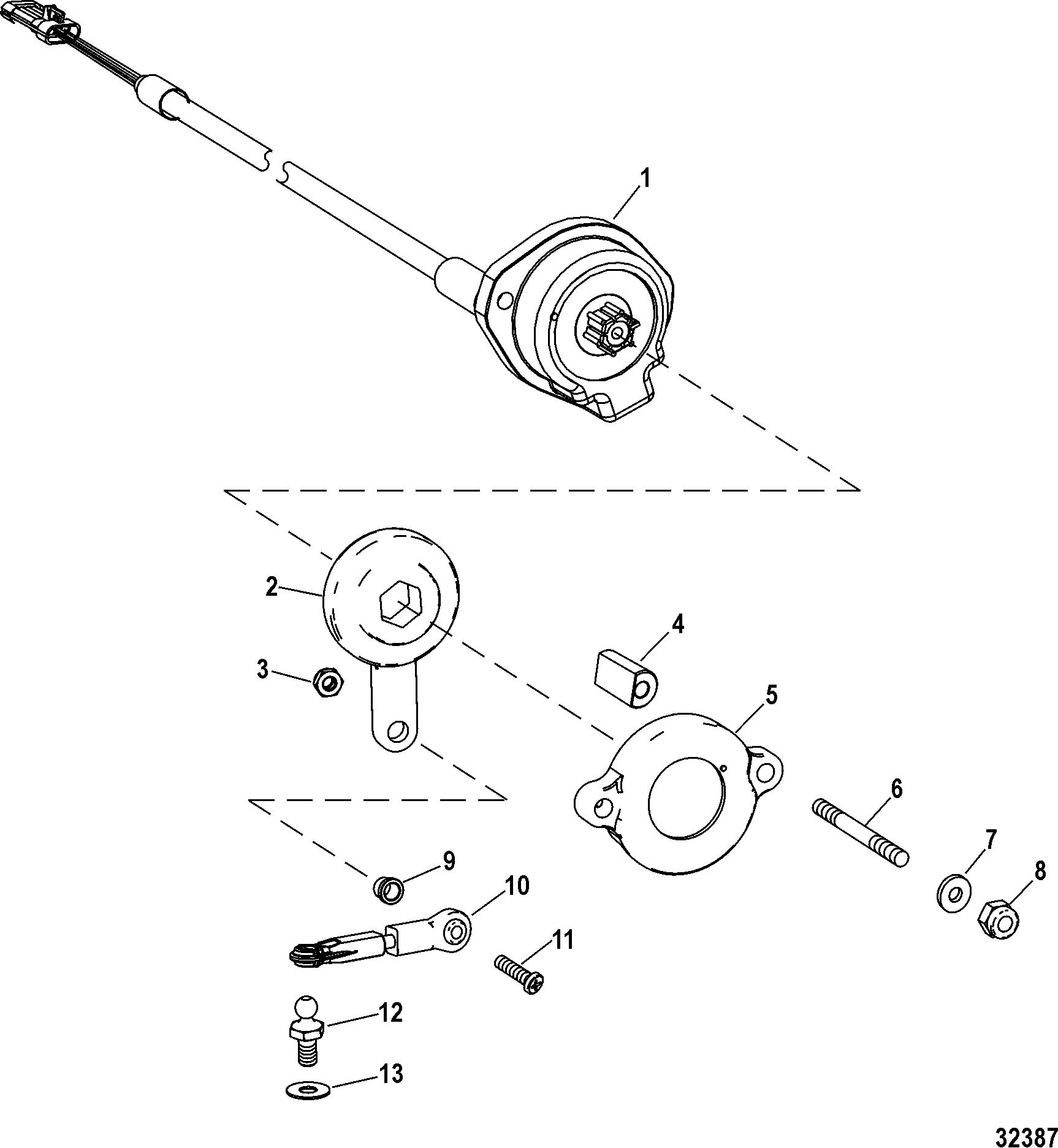 1
2
4
3
5
6
7
8
9
10
11
12
13
32387