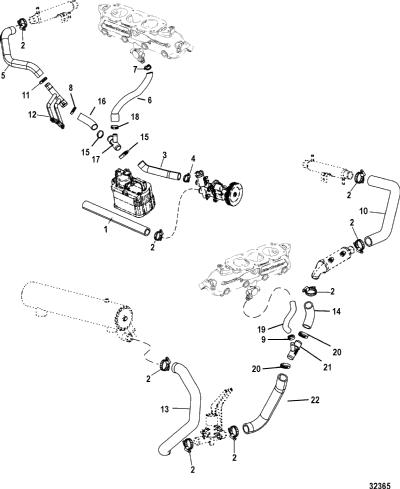 2
5
7
11
8
16
6
12
18
15
17
15
3
4
1
2
2
10
2
2
14
19
9
20
21
20
2
13
22
2
2
32365