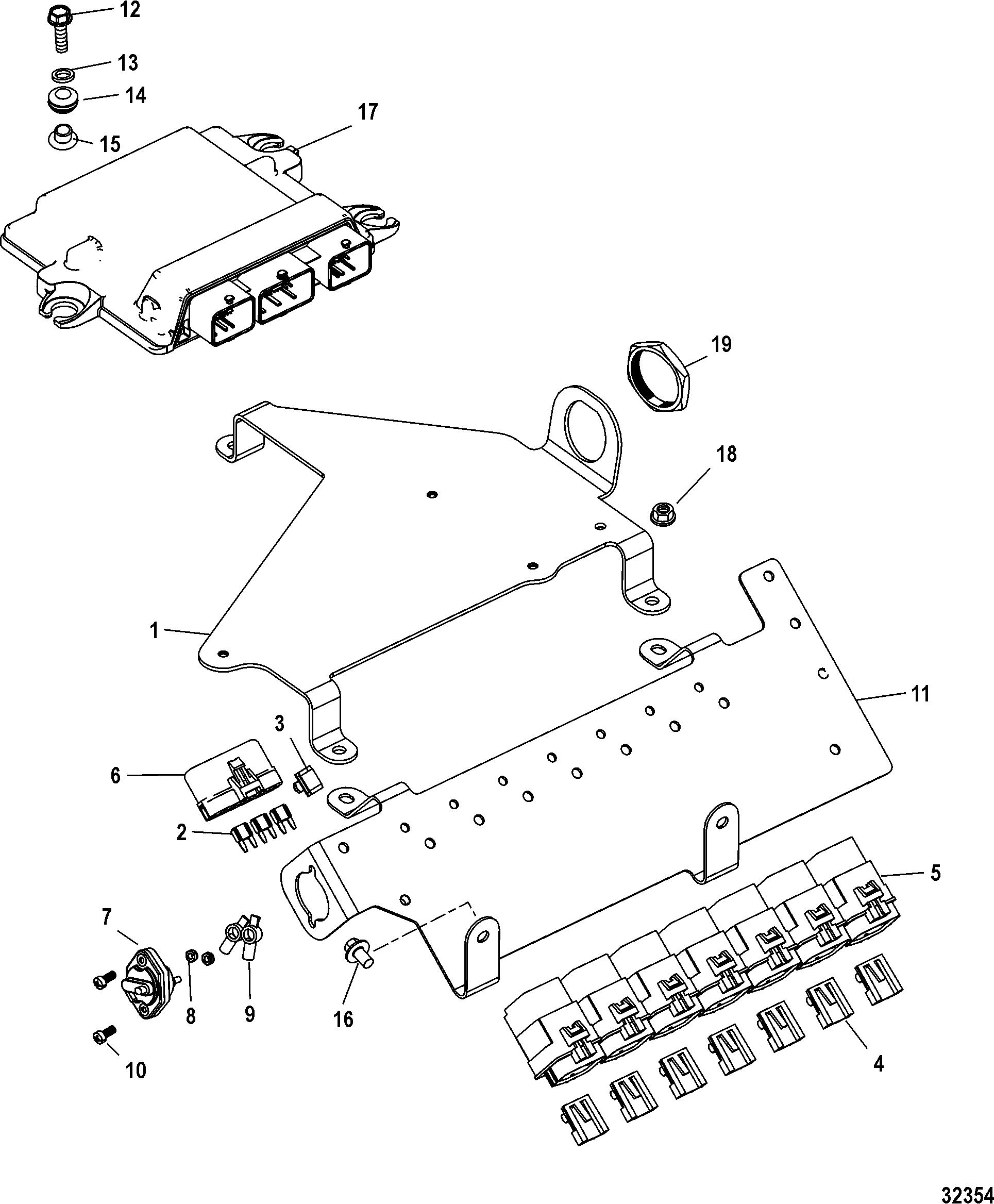 12
13
14
15
17
19
18
1
11
3
6
2
5
7
8
9
16
10
4
32354