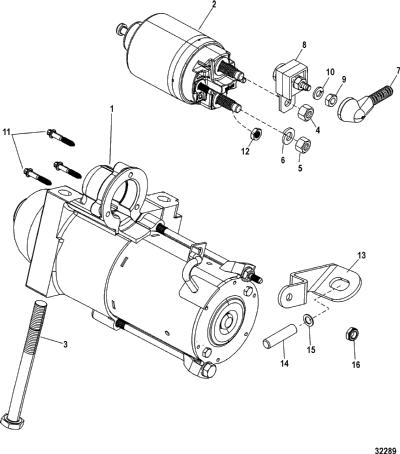 2
8
10
9
7
1
11
4
12
6
5
13
3
15
14
16
32289