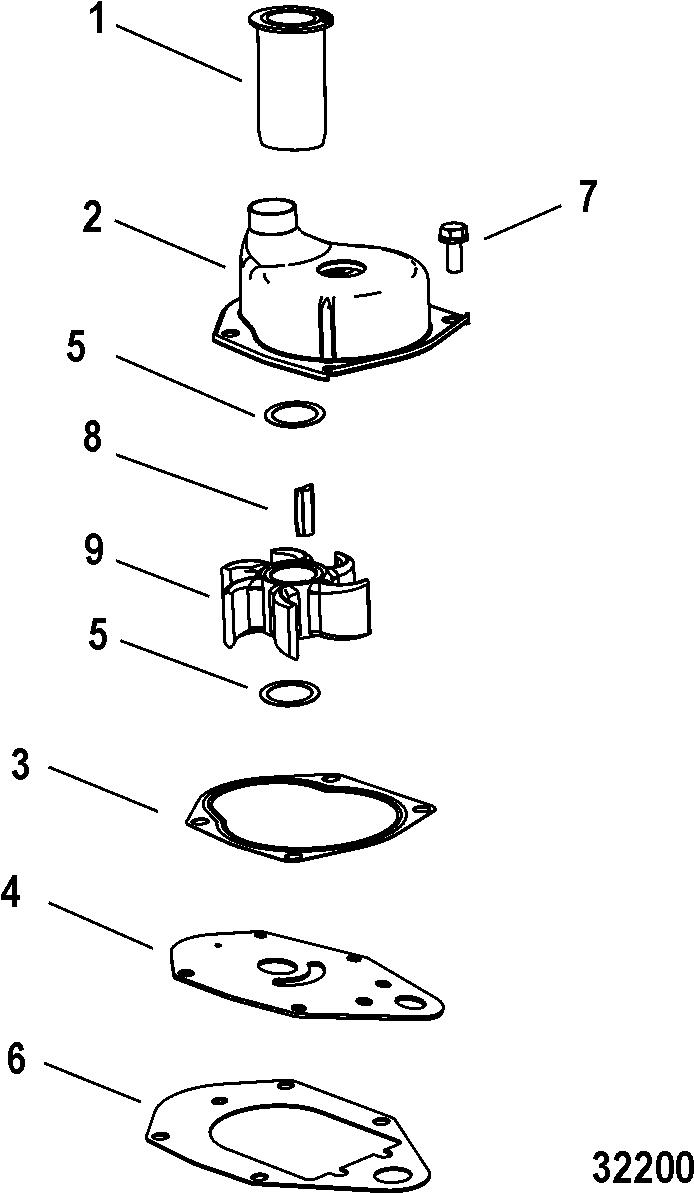 1
2
7
5
8
9
5
3
4
6
32200