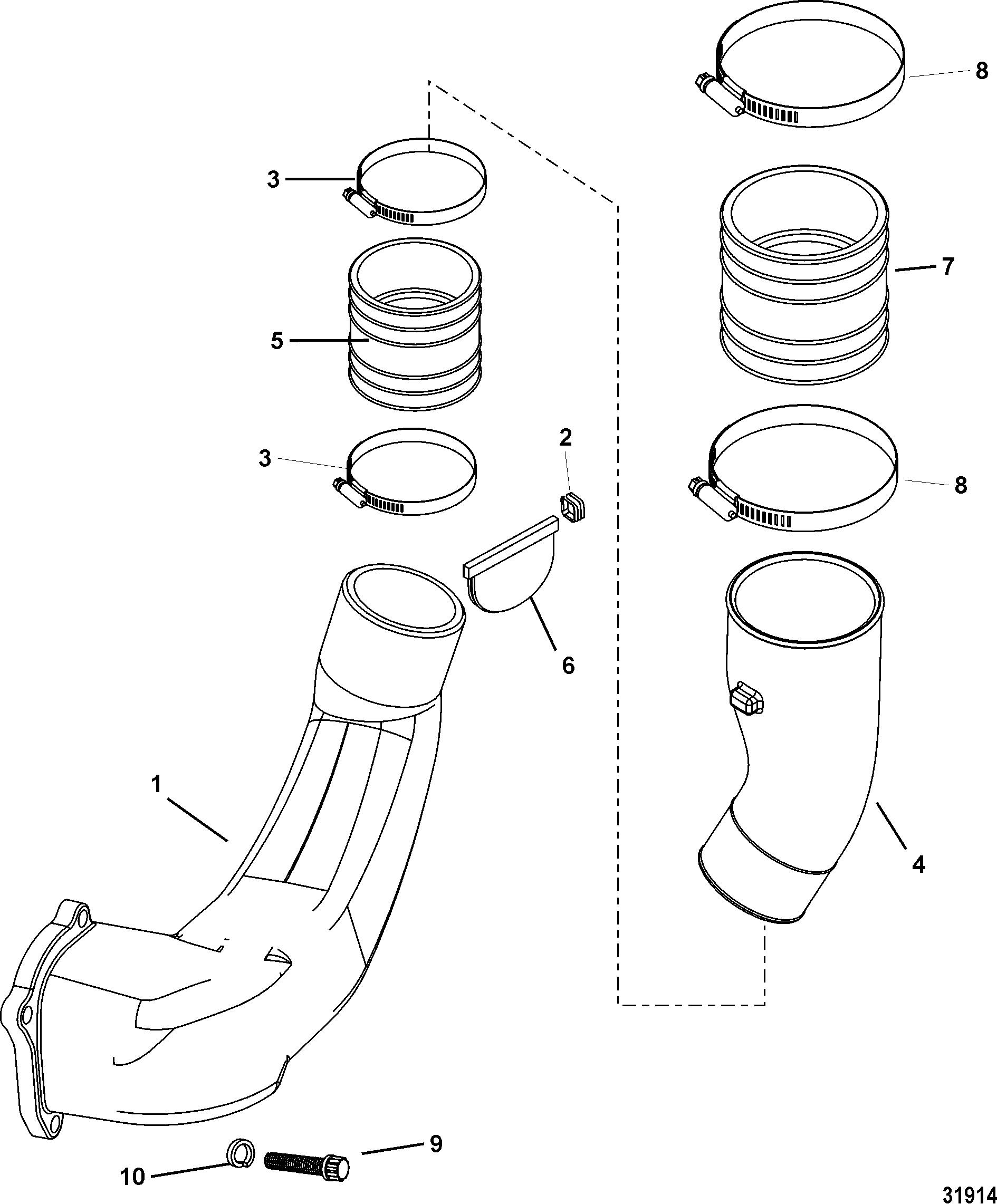 8
3
7
5
2
3
8
6
1
4
9
10
31914