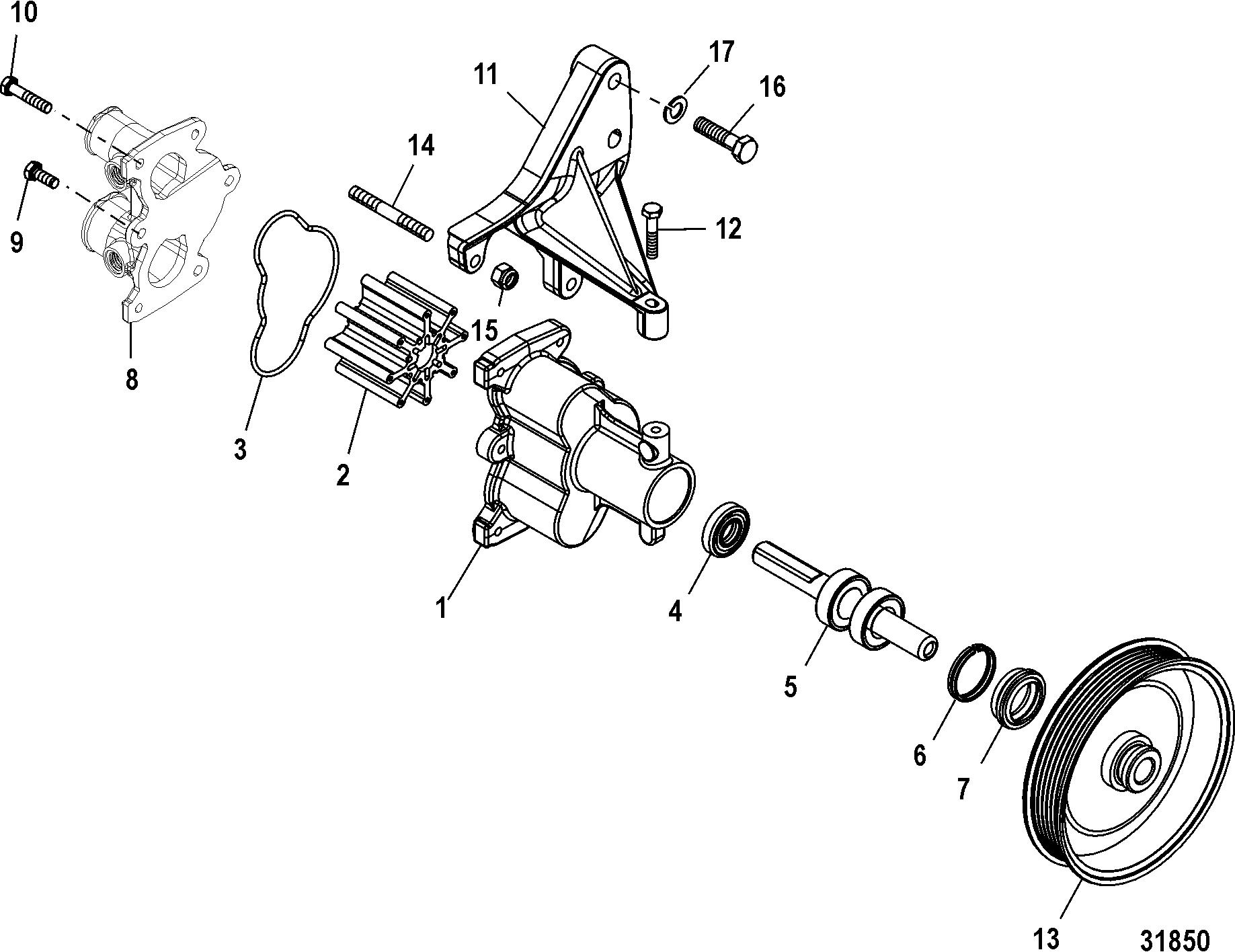 10
17
11
16
14
9
12
15
8
3
2
1
4
5
6
7
13
31850