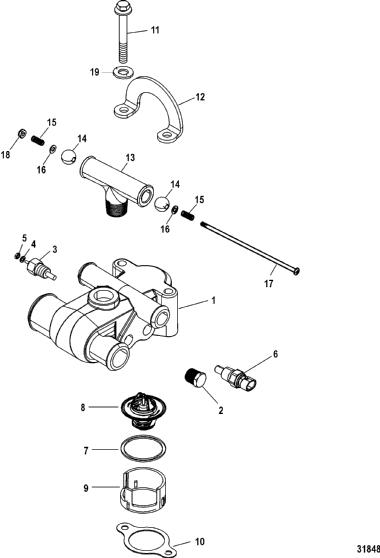 11
19
12
15
14
18
16
13
14
15
16
5
4
3
17
1
6
2
8
7
9
10
31848