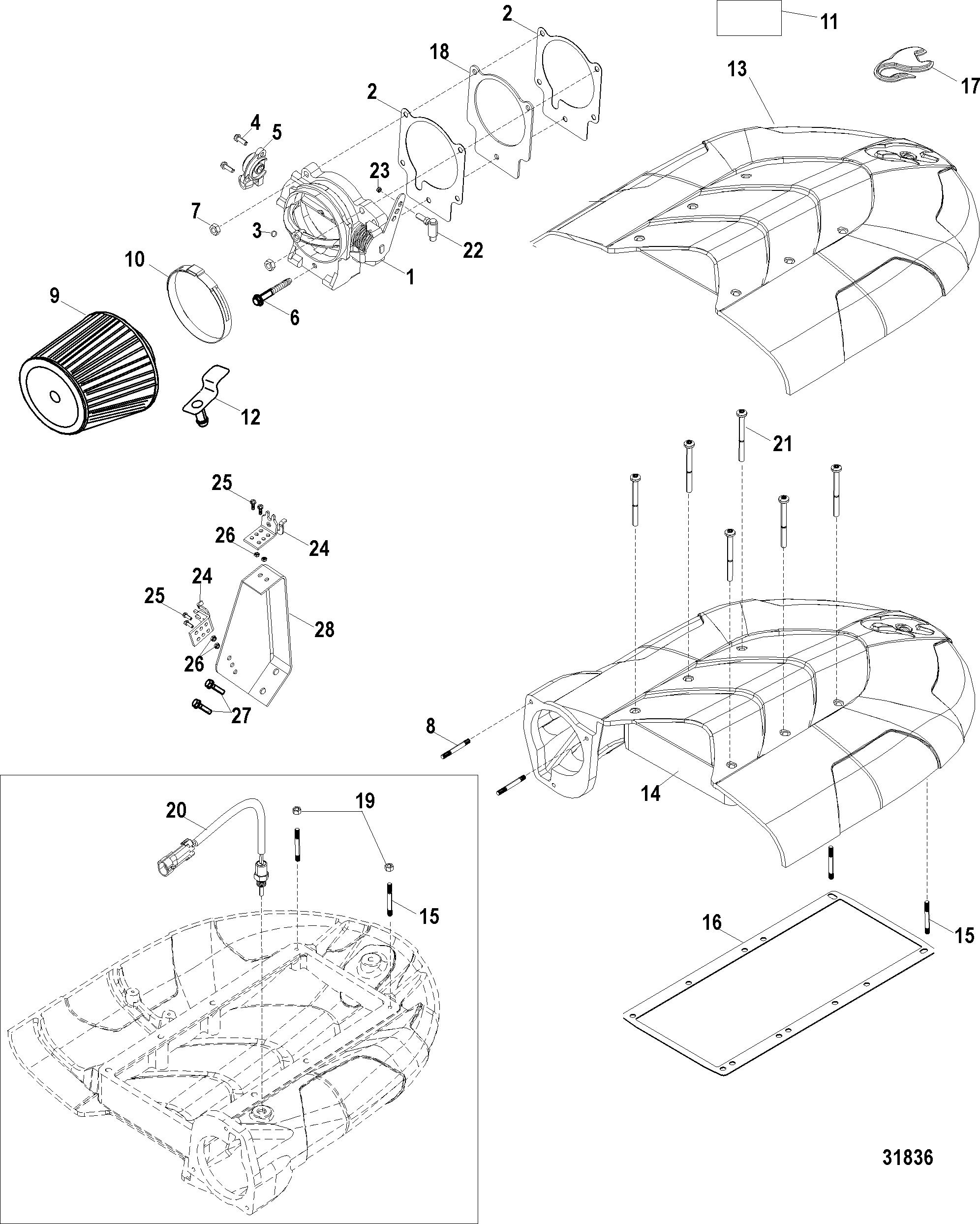 2
11
18
13
17
2
4
5
23
7
3
22
10
1
9
6
12
21
25
26
24
24
25
28
26
27
8
14
20
19
15
16
15
31836