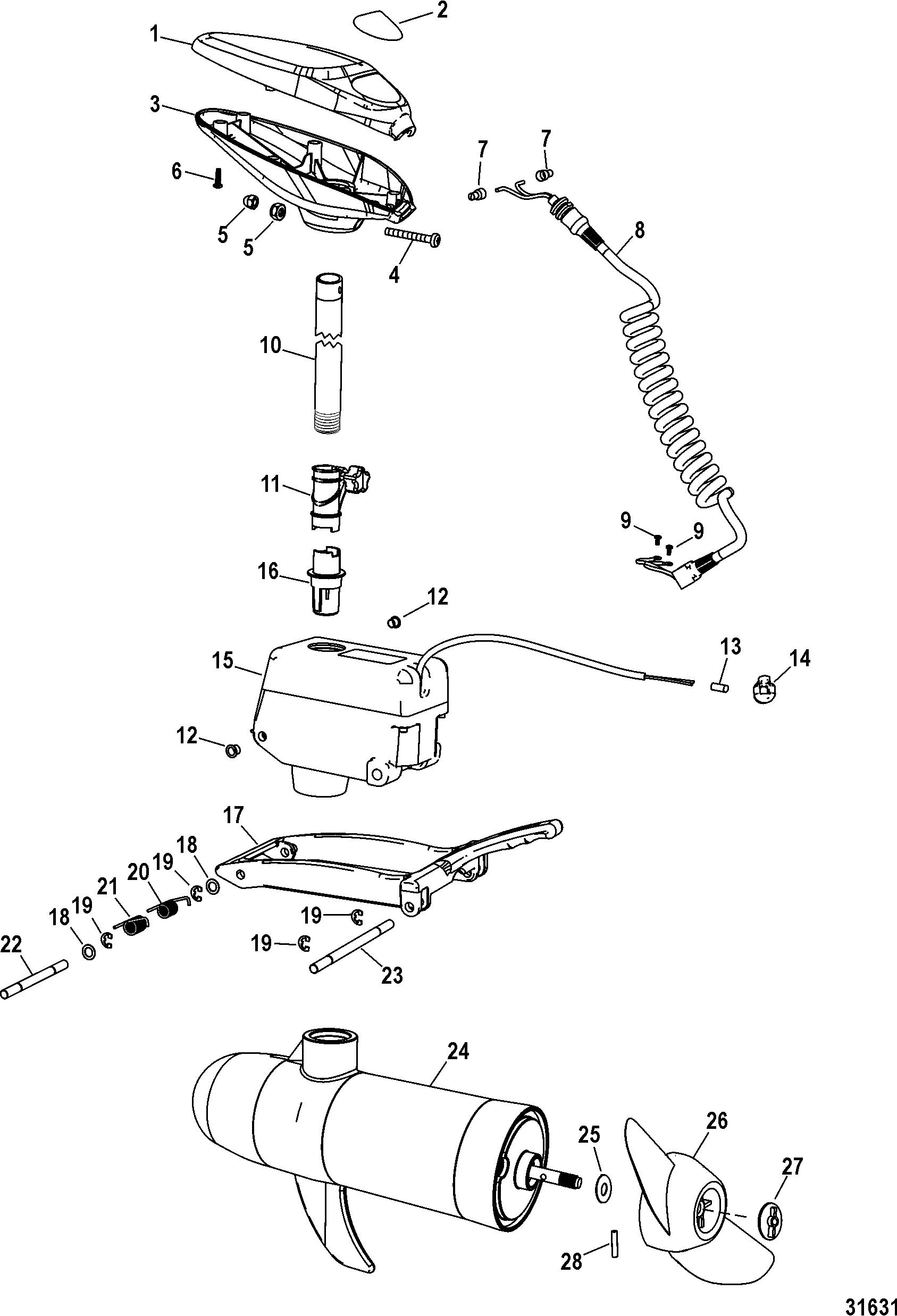 1
2
3
6
5
5
4
7
7
8
10
11
16
9
9
12
15
13
14
12
17
18
19
20
21
19
18
22
19
19
23
24
25
26
27
28
31631