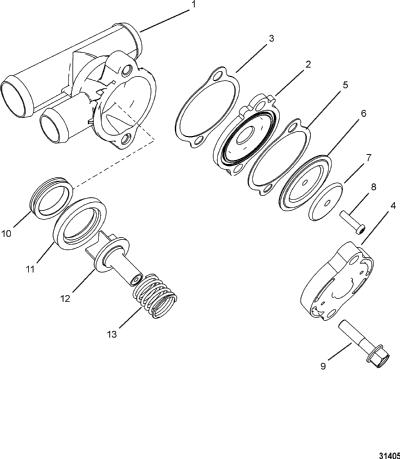 1
3
2
5
6
7
8
4
10
11
12
13
9
31405