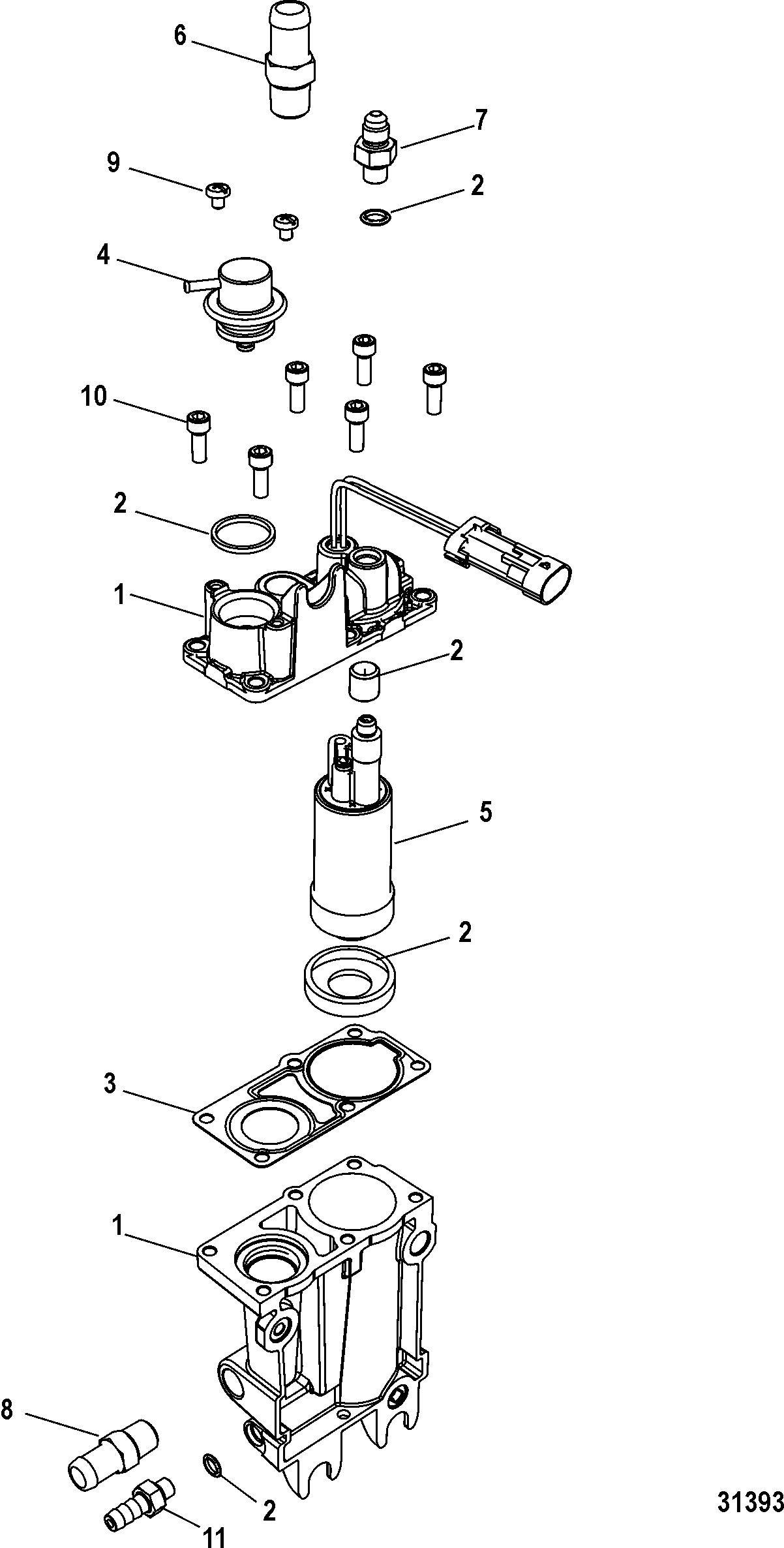 6
7
9
2
4
10
2
1
2
5
2
3
1
8
2
11
31393