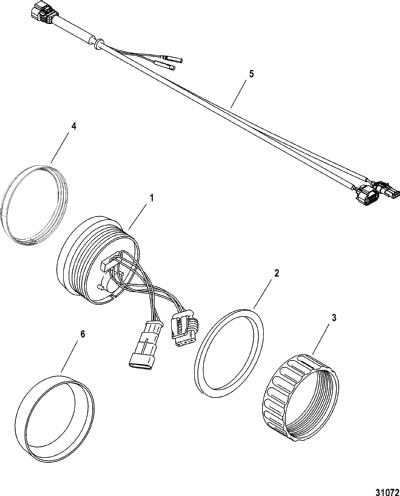 5
4
1
2
3
6
31072