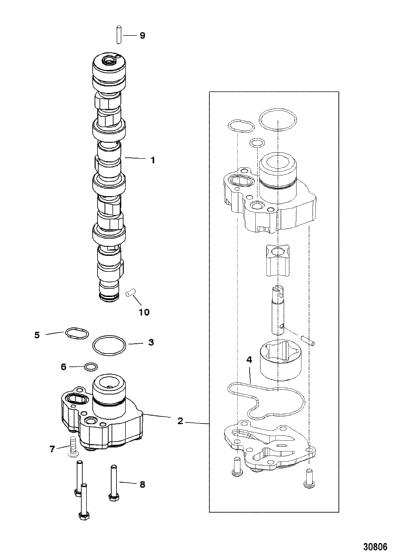 9

1

10

5

3

6

4

2

7

8

30806