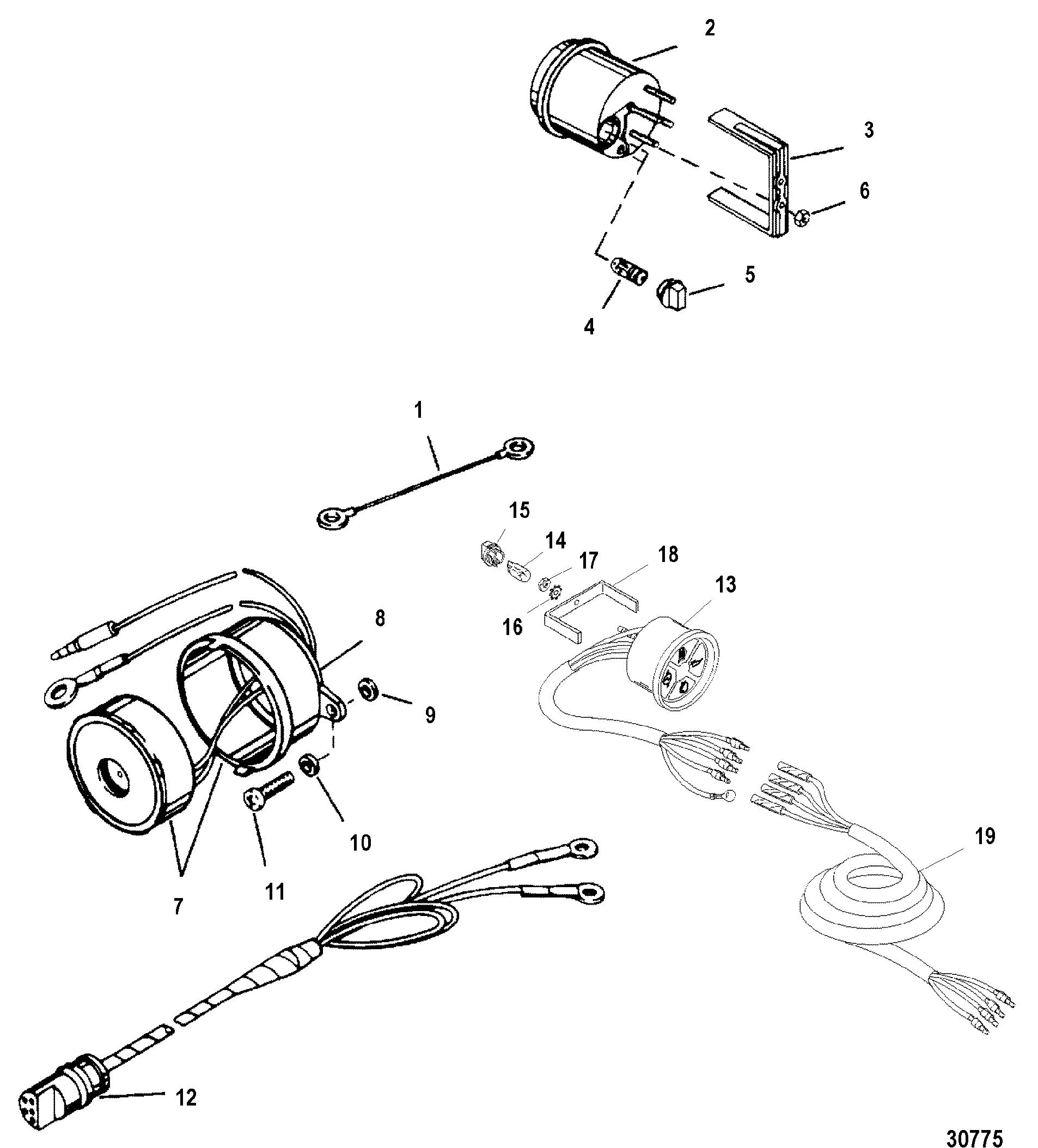 2
3
6
5
4
1
15
14
17
18
13
16
8
9
10
11
7
19
12
30775