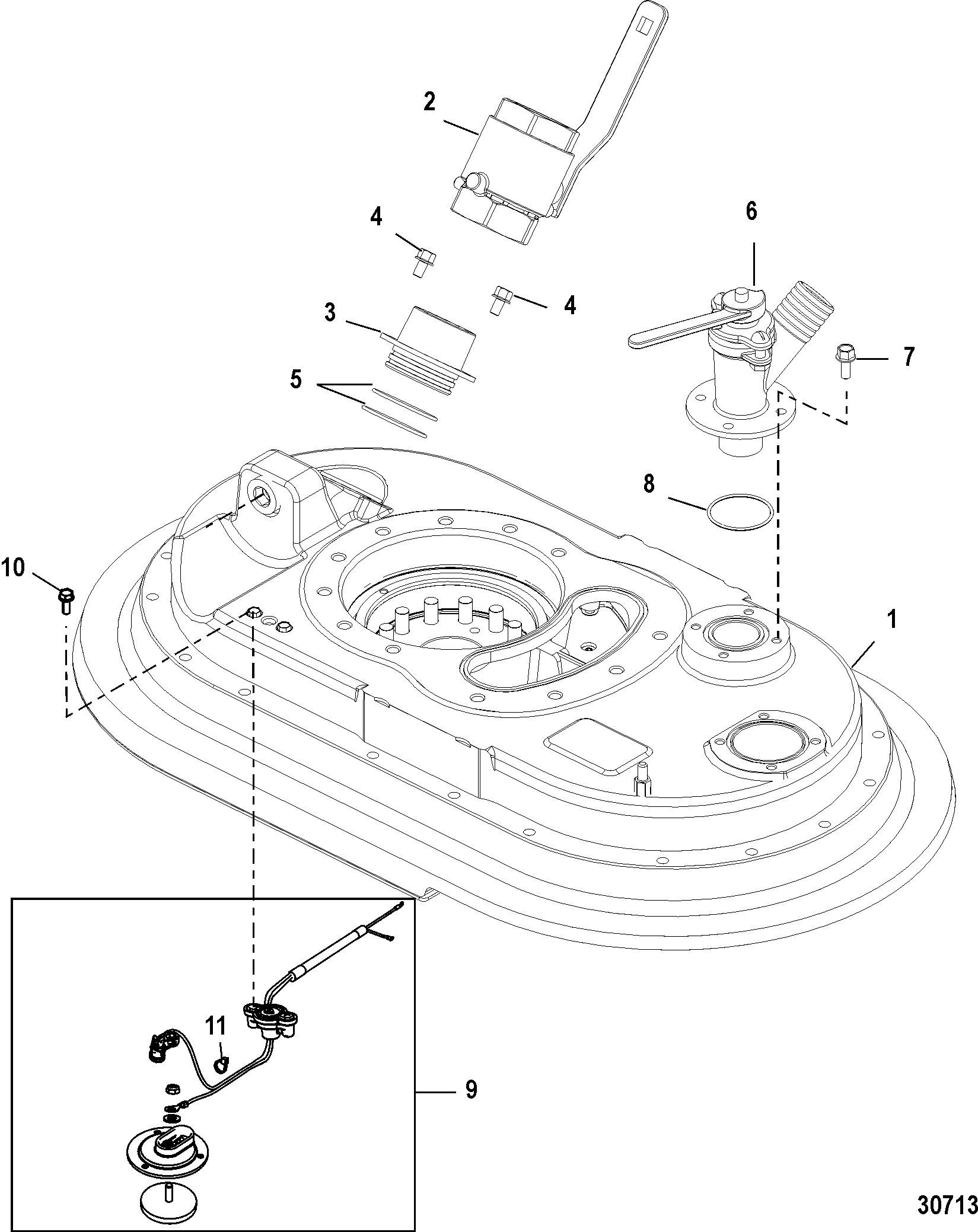 2
4
6
4
3
7
5
8
10
1
11
9
30713