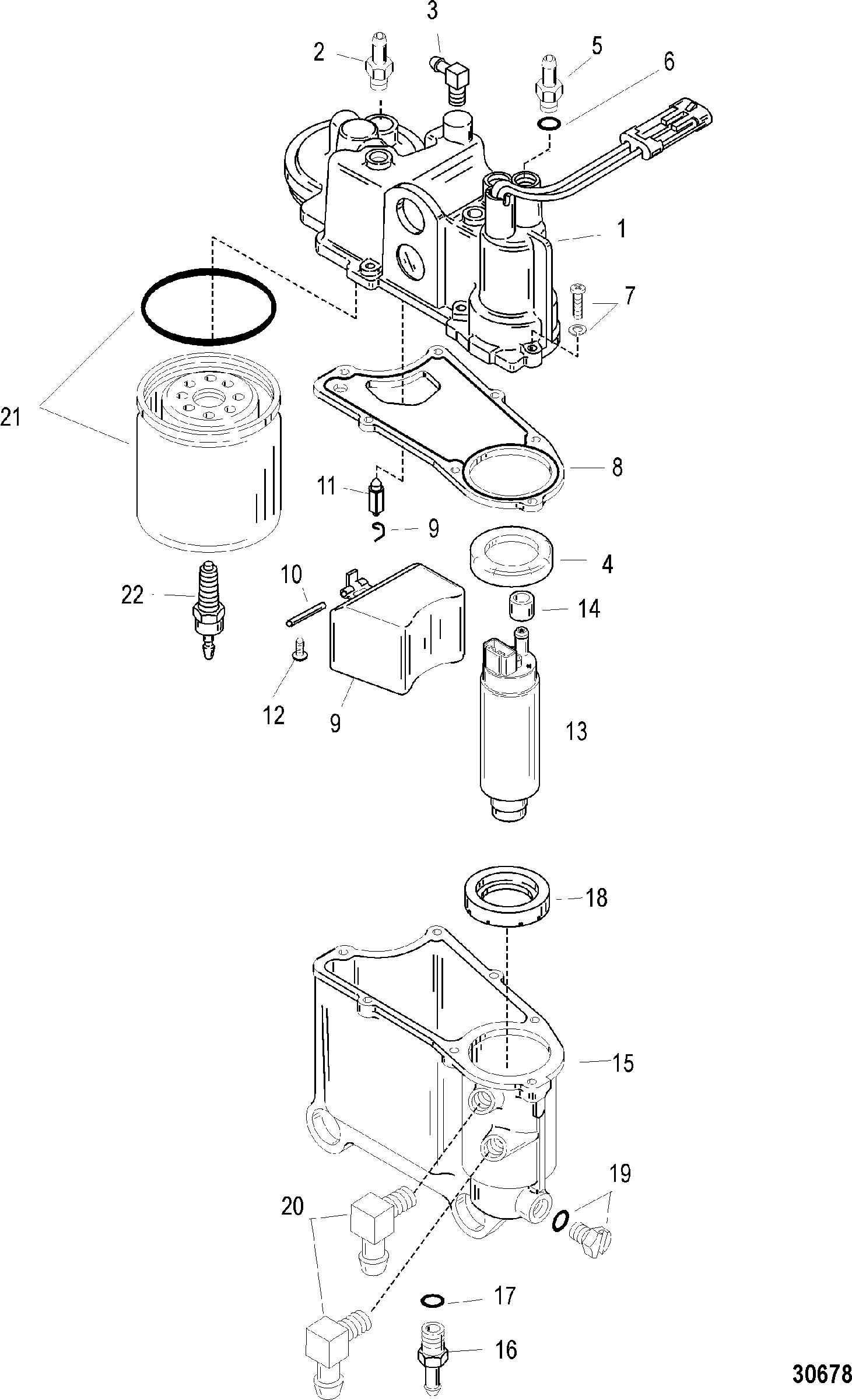 3
2
5
6
1
7
21
8
11
9
4
10
22
14
12
9
13
18
15
19
20
17
16
30678