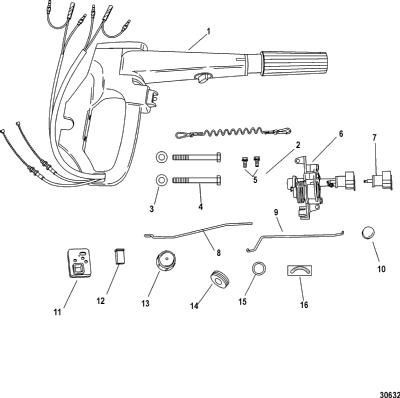 1
6
7
2
5
3
4
9
8
10
11
12
13
14
15
16
30632