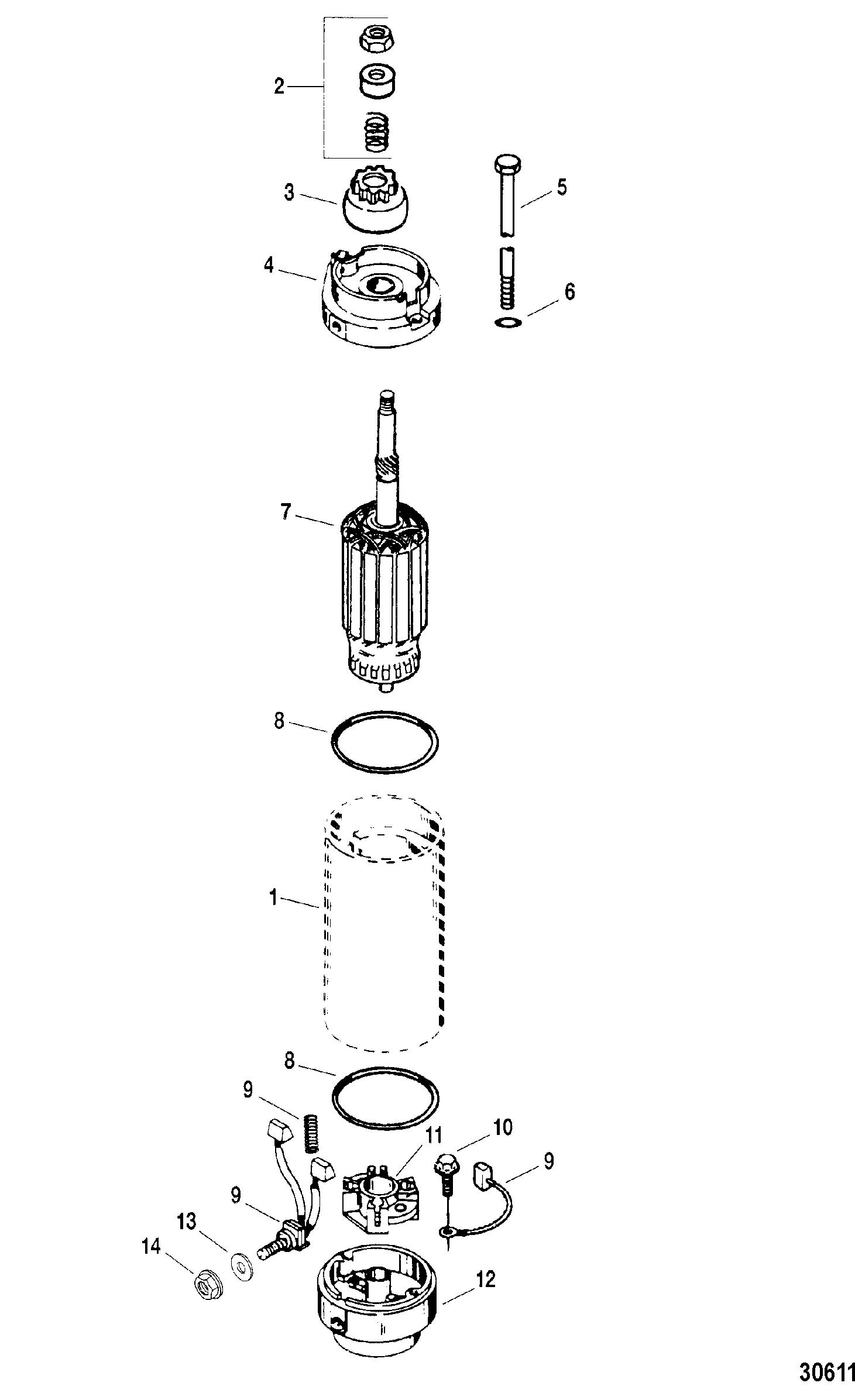 2
3
5
4
6
7
8
1
8
9
10
11
9
9
13
14
12
30611