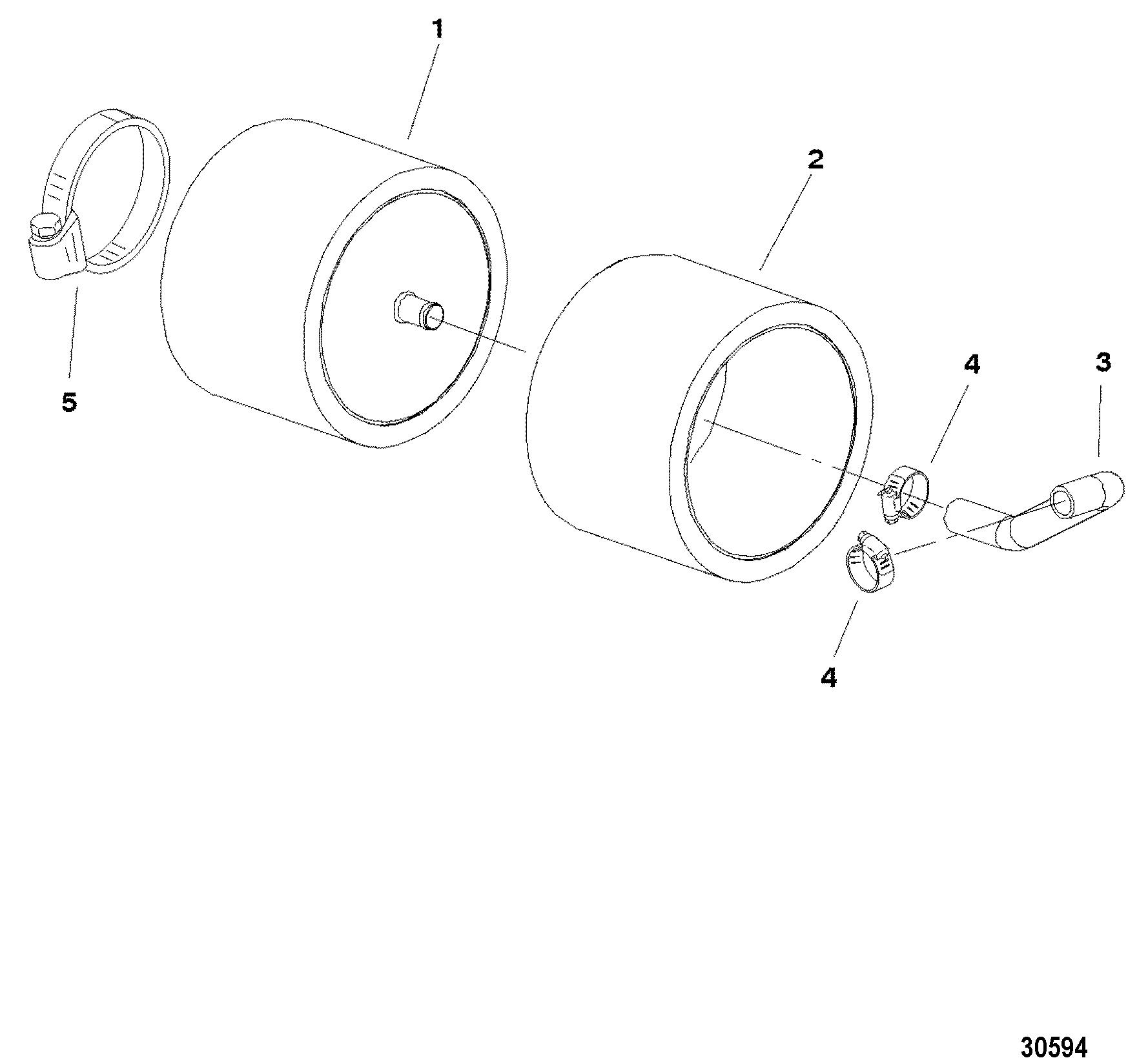 1
2
5
4
3
4
30594