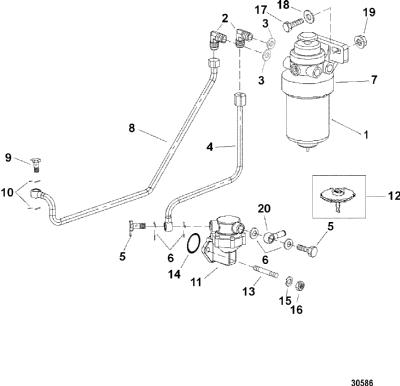 18
17
19
2
3
3
7
1
8
4
9
10
12
20
5
5
6
6
14
11
13
15
16
30586