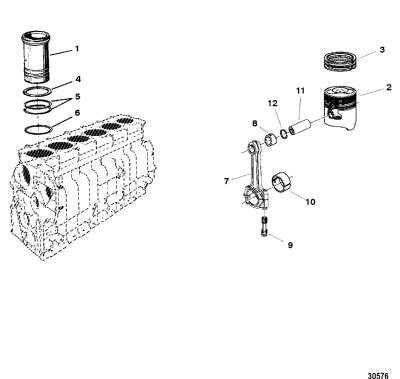 1
4
5
6
3
2
11
12
8
7
10
9
30576