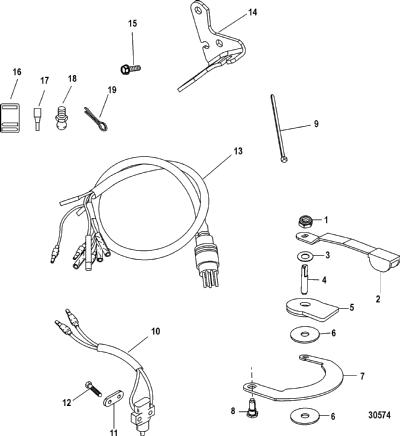 14
15
16
17
18
19
9
13
1
3
4
2
5
6
10
7
12
11
8
6
30574