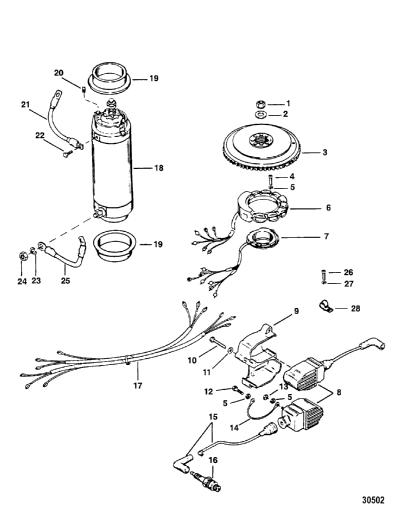 20
19
21
22
18
19
24
23
25
1
2
3
4
5
6
7
26
27
28
9
10
11
17
12
13
5
5
8
14
15
16
30502