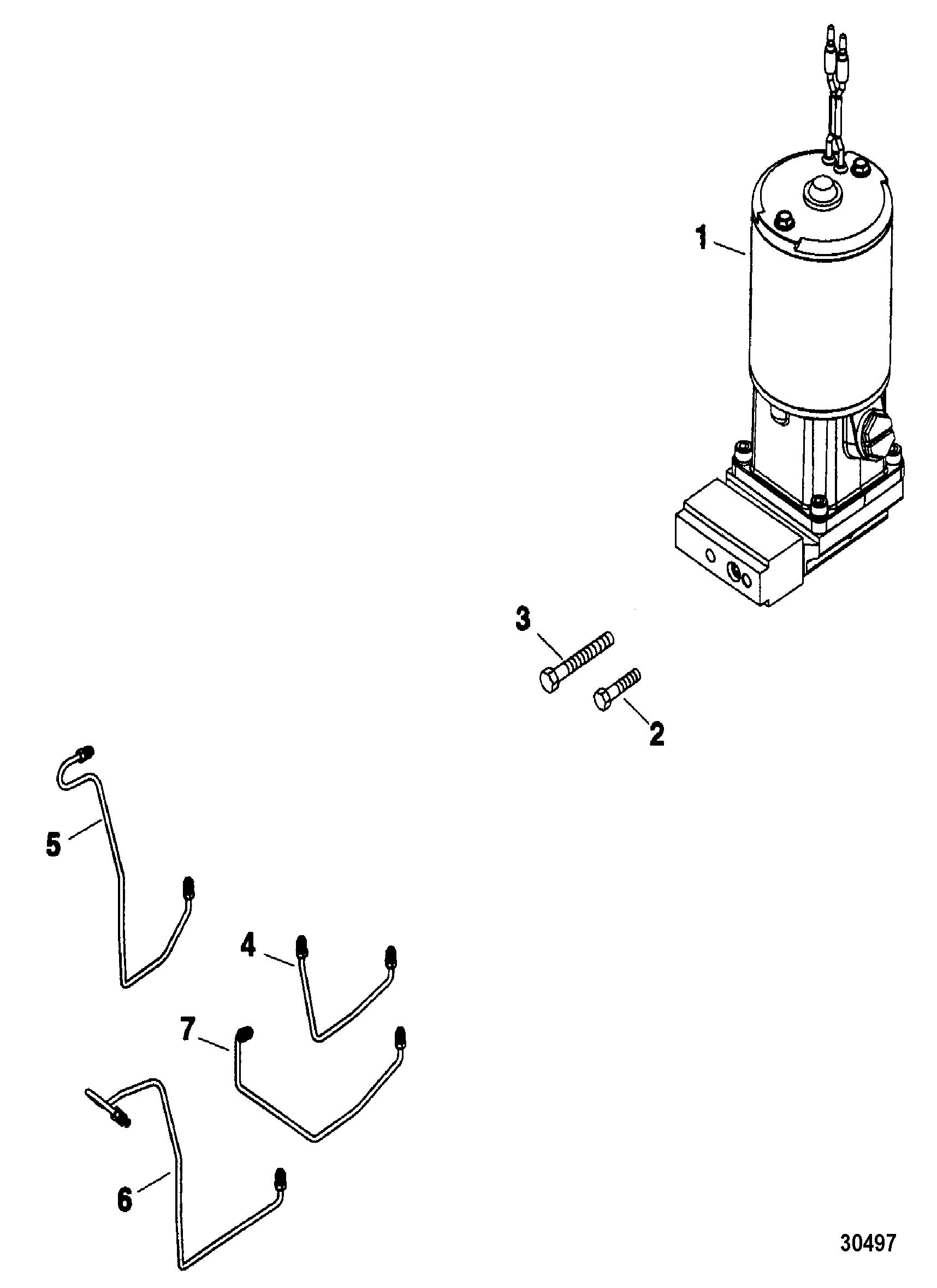 1

3

2

5

4

7

6

30497