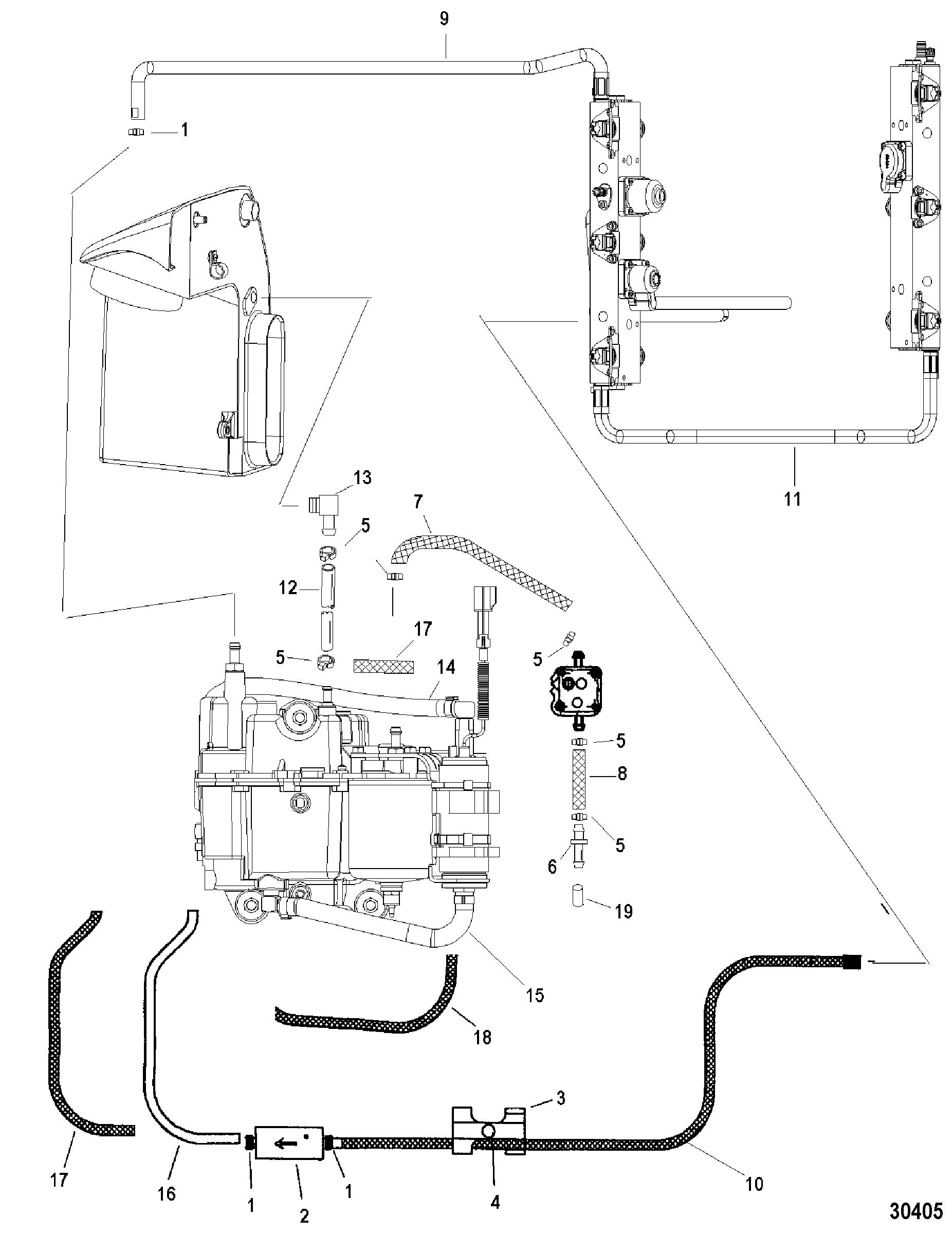 9
1
11
13
7
5
12
17
5
14
5
5
8
5
6
19
15
18
3
17
16
1
2
1
4
10
30405