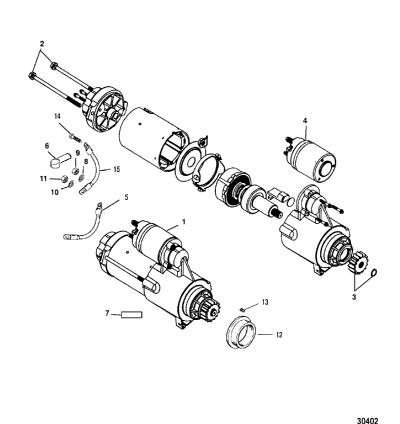 2

14

4

6

9

8

15

11

10

5

1

3

13

7

12

30402