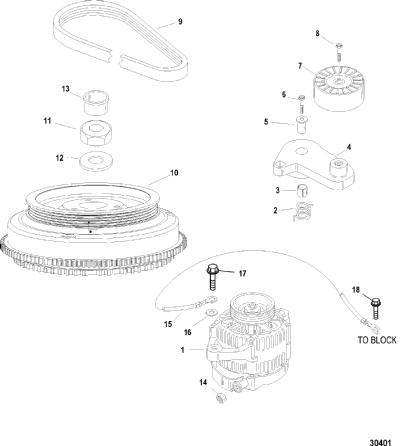 9
8
7
13
6
11
5
4
12
10
3
2
17
18
15
16
TO BLOCK
1
14
30401