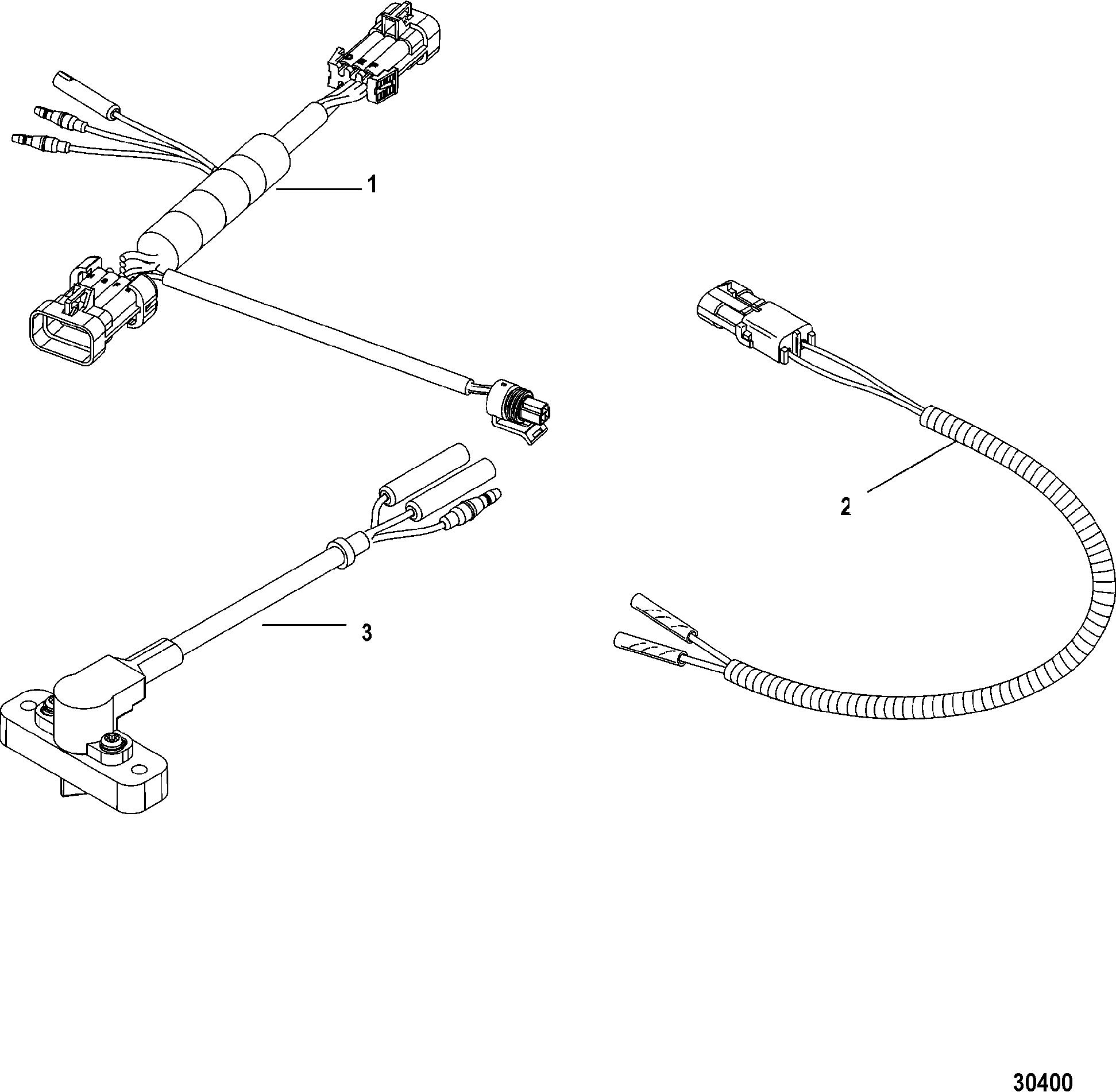 1

2

3

30400