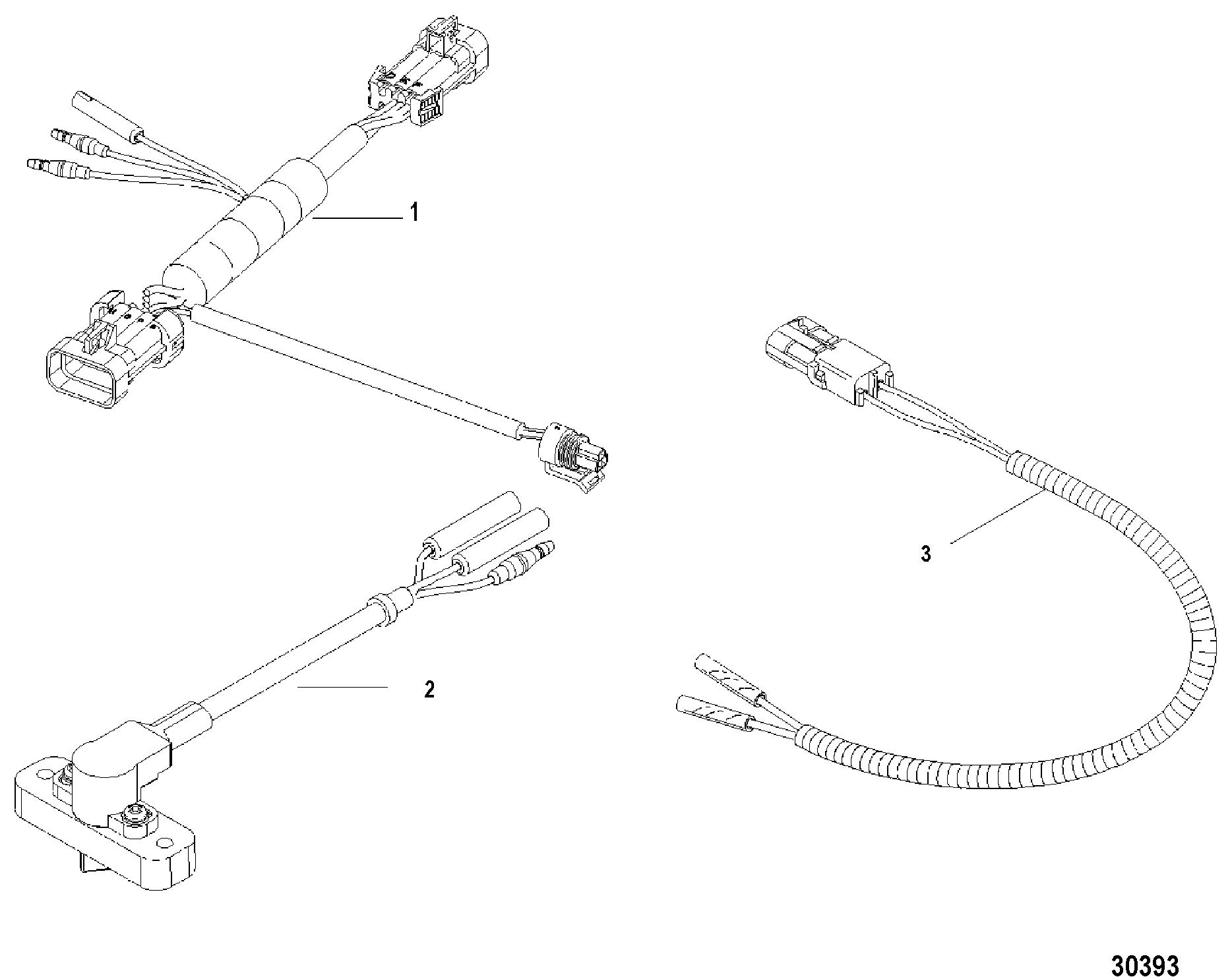 1

3

2

30393