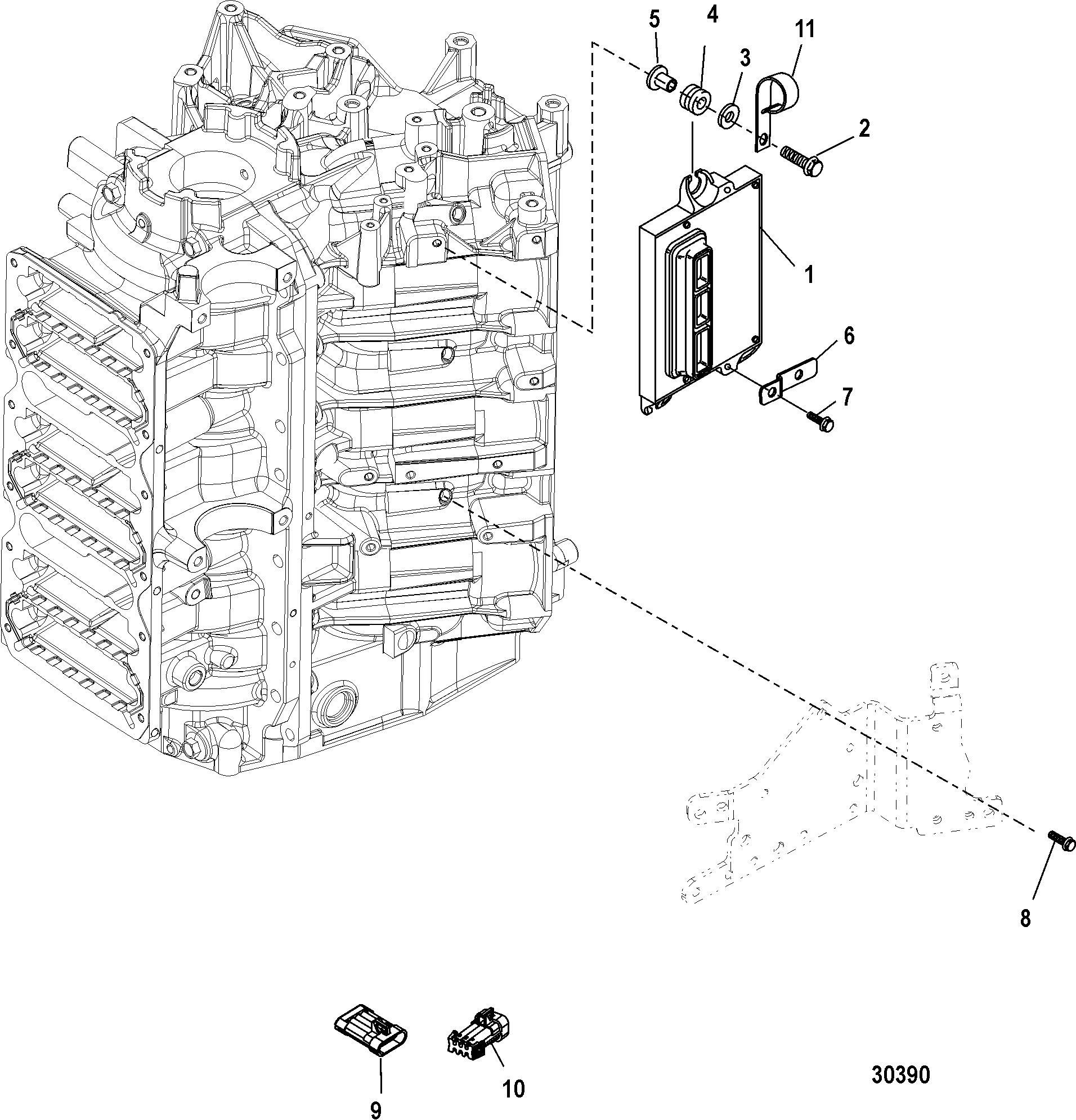 5
4
11
3
2
1
6
7
8
9
10
30390