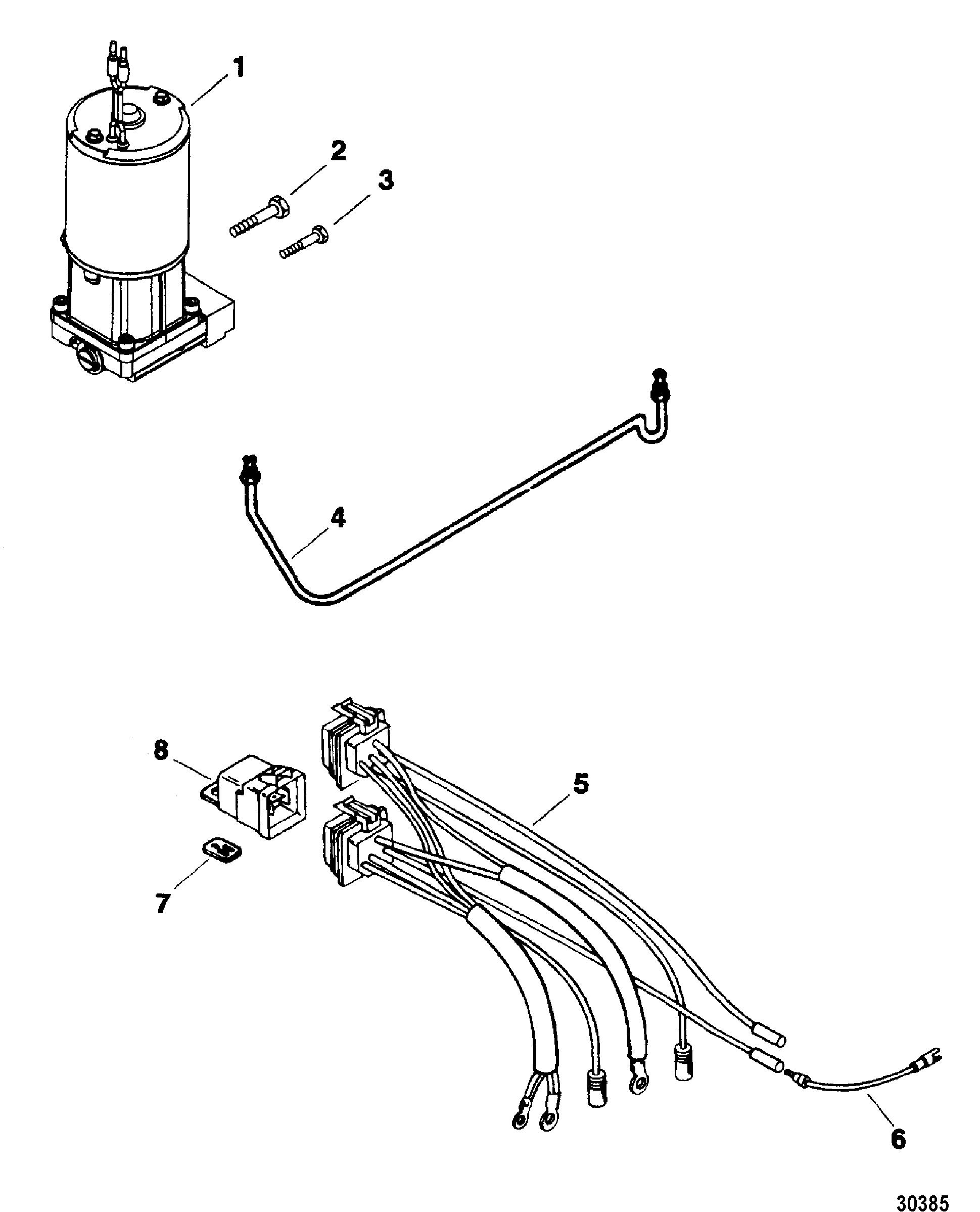 1
2
3
4
8
5
7
6
30385